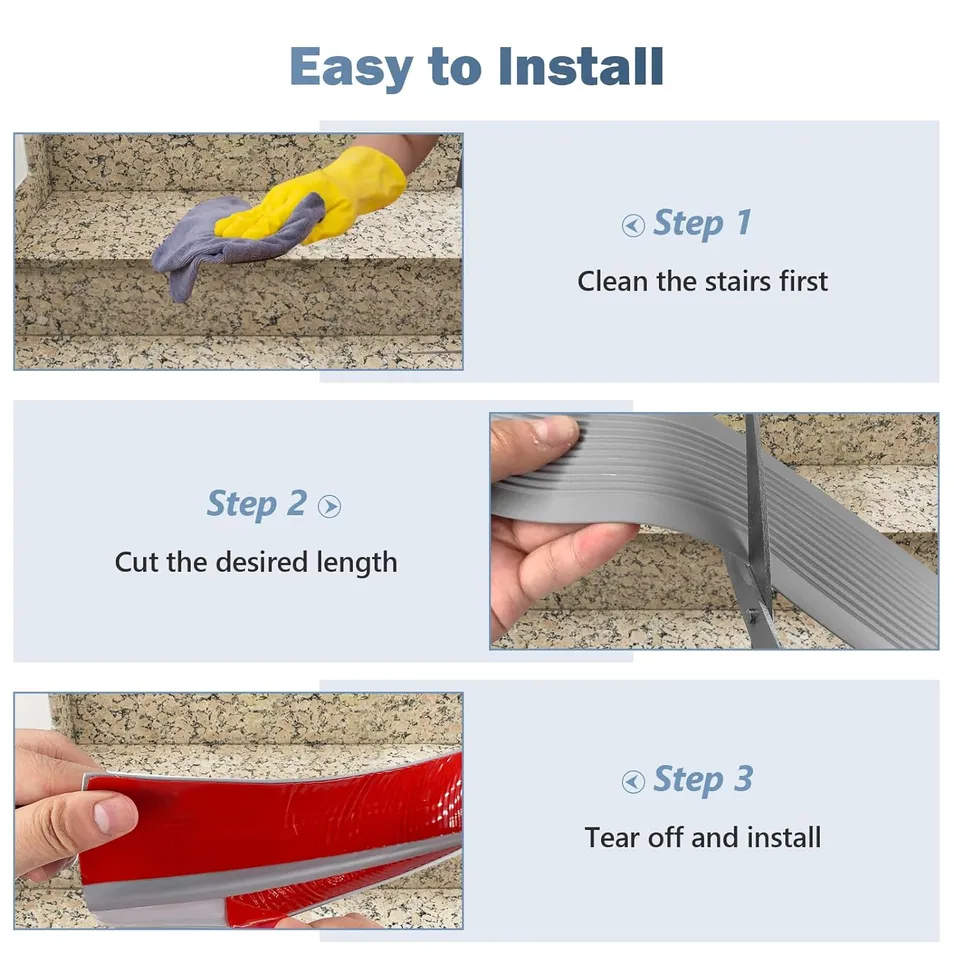 Easy to Install

Step 1
Clean the stairs first

Step 2
Cut the desired length

Step 3
Tear off and install