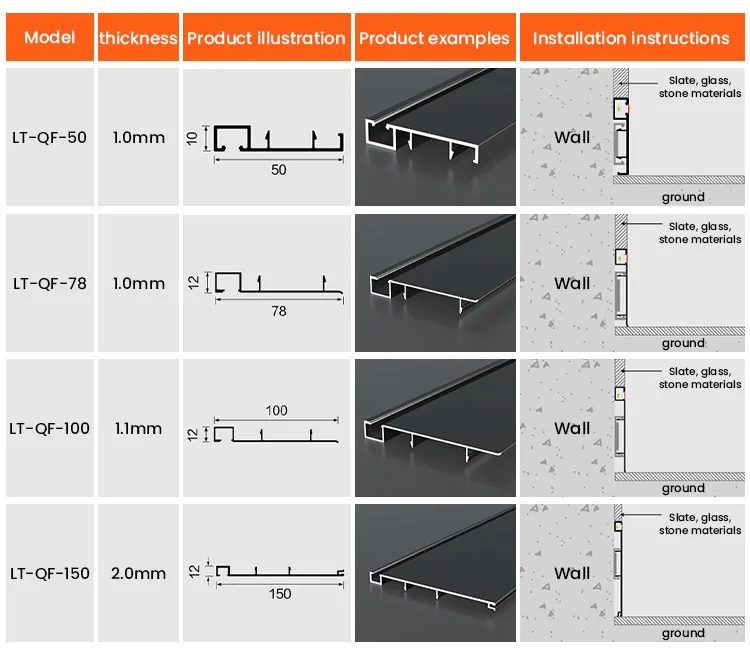 | Model | thickness | Product illustration | Product examples | Installation instructions |
|---|---|---|---|---|
| LT-QF-50 | 1.0mm | 10 50 | | Wall Slate, glass, stone materials ground |
| LT-QF-78 | 1.0mm | 12 78 | | Wall Slate, glass, stone materials ground |
| LT-QF-100 | 1.1mm | 100 12 | | Wall Slate, glass, stone materials ground |
| LT-QF-150 | 2.0mm | 12 150 | | Wall Slate, glass, stone materials ground |