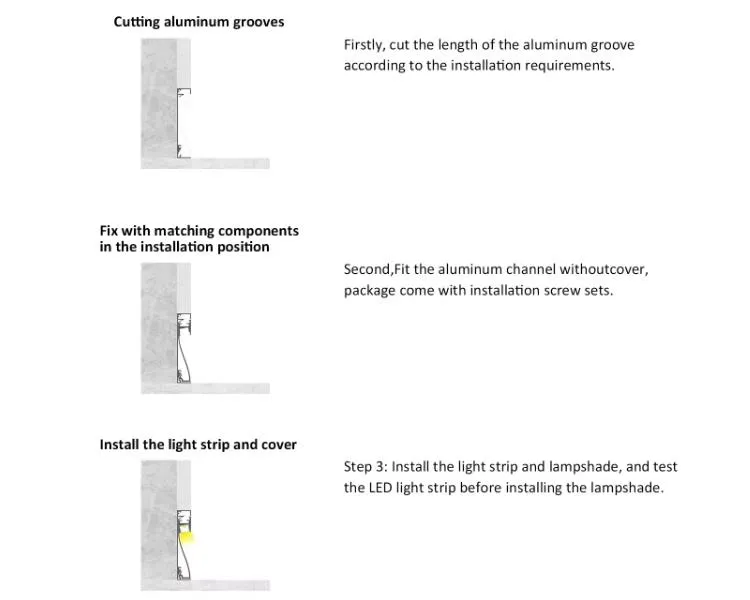 Cutting aluminum grooves

Firstly, cut the length of the aluminum groove according to the installation requirements.

Fix with matching components in the installation position

Second,Fit the aluminum channel withoutcover, package come with installation screw sets.

Install the light strip and cover

Step 3: Install the light strip and lampshade, and test the LED light strip before installing the lampshade.