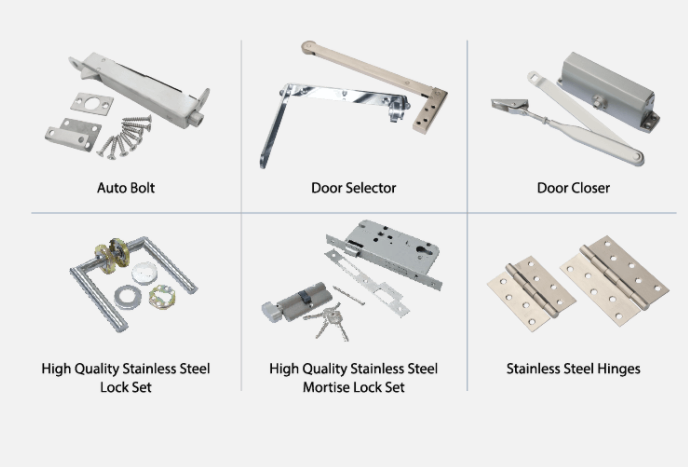 Auto Bolt

Door Selector

Door Closer

High Quality Stainless Steel Lock Set

High Quality Stainless Steel Mortise Lock Set

Stainless Steel Hinges