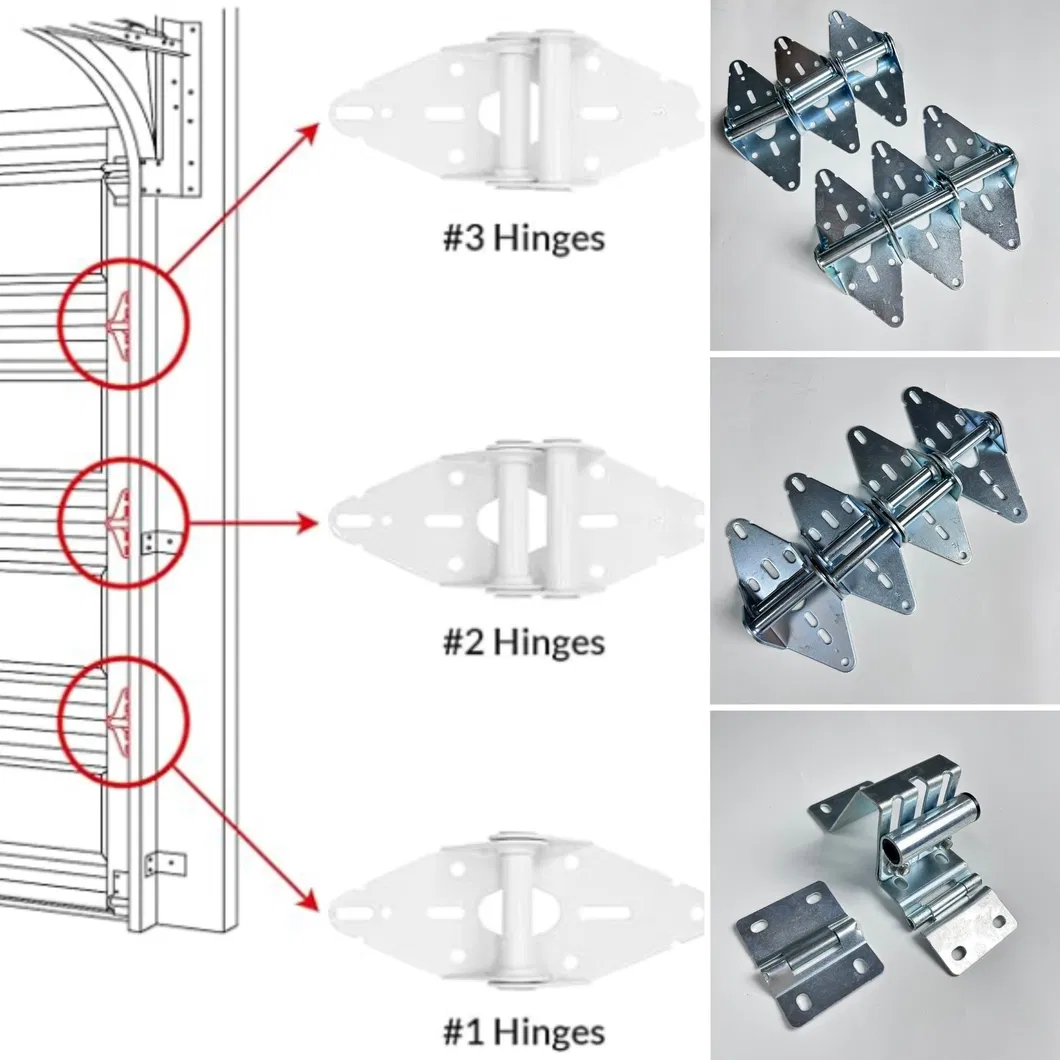 #3 Hinges

#2 Hinges

#1 Hinges