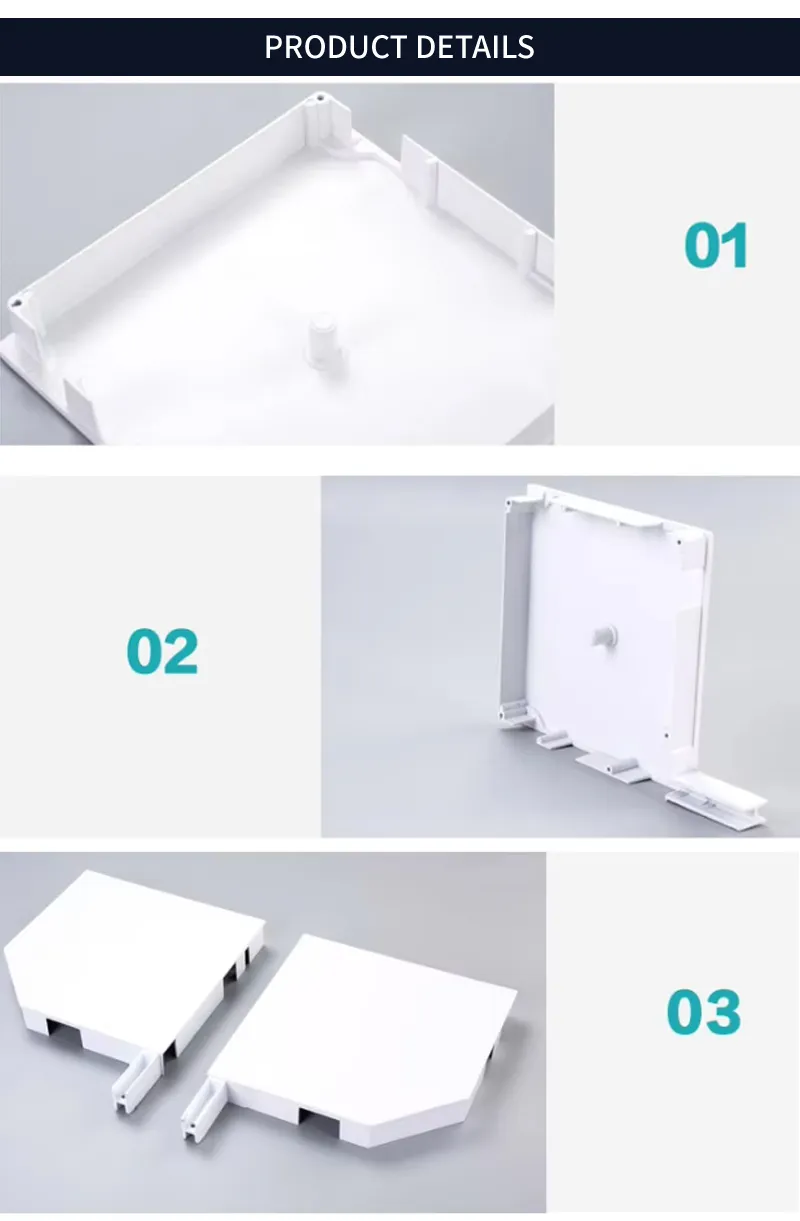 PRODUCT DETAILS

01

02

03