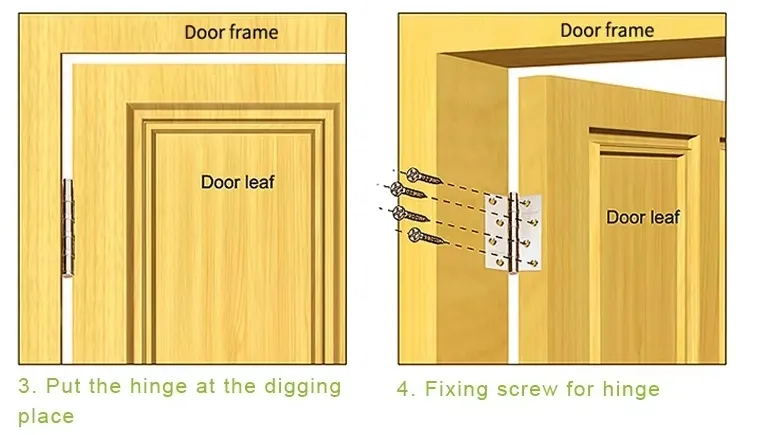 Door frame

Door leaf

3. Put the hinge at the digging place

Door frame

Door leaf

4. Fixing screw for hinge