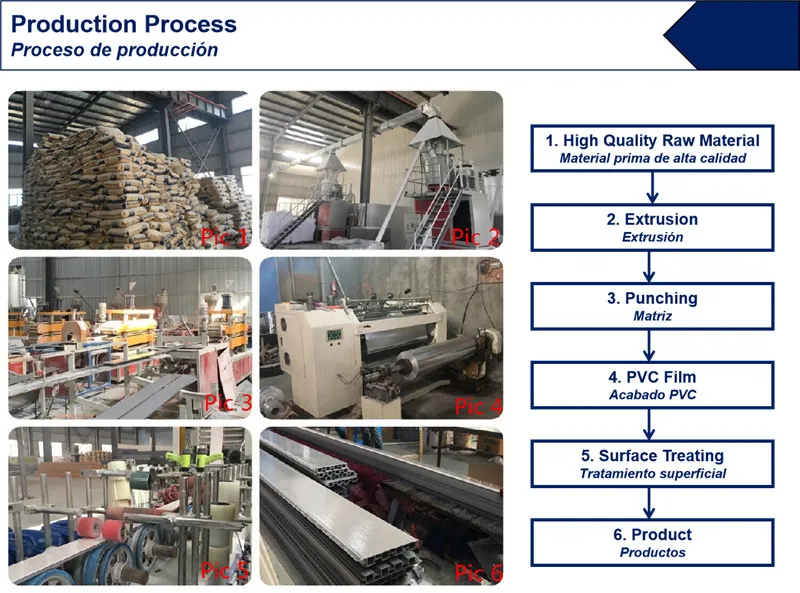 Production Process
Proceso de producción

Pic 1
Pic 2
Pic 3
Pic 4
Pic 5
Pic 6

1. High Quality Raw Material
Material prima de alta calidad

2. Extrusion
Extrusión

3. Punching
Matriz

4. PVC Film
Acabado PVC

5. Surface Treating
Tratamiento superficial

6. Product
Productos