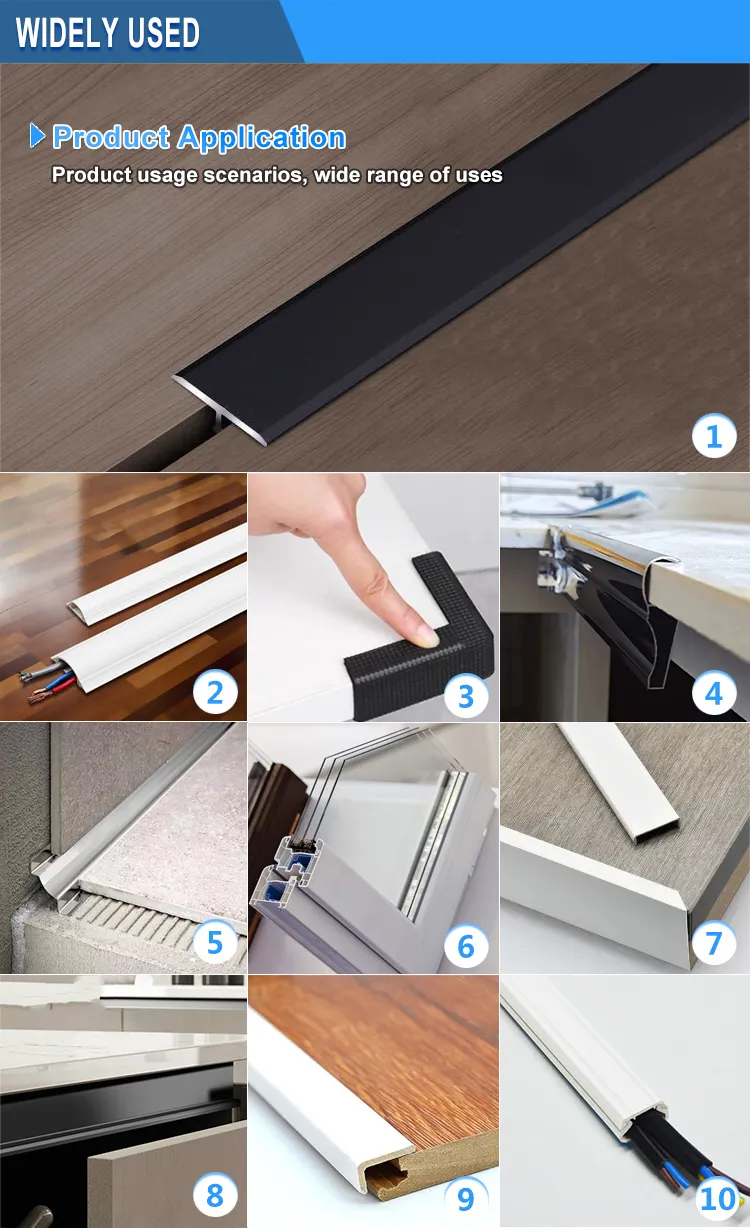 WIDELY USED

Product Application

Product usage scenarios, wide range of uses

1

2

3

4

5

6

7

8

9

10