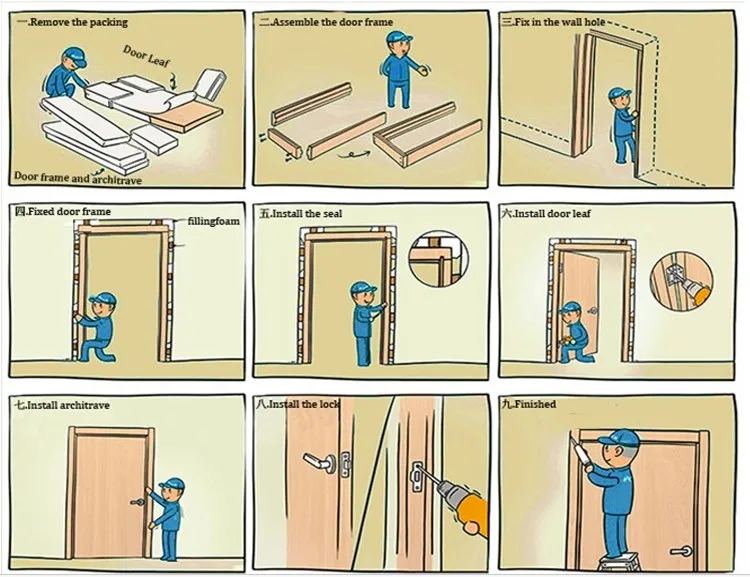 一.Remove the packing

Door Leaf

Door frame and architrave

二.Assemble the door frame

三.Fix in the wall hole

四.Fixed door frame

fillingfoam

五.Install the seal

六.Install door leaf

七.Install architrave

八.Install the lock

九.Finished