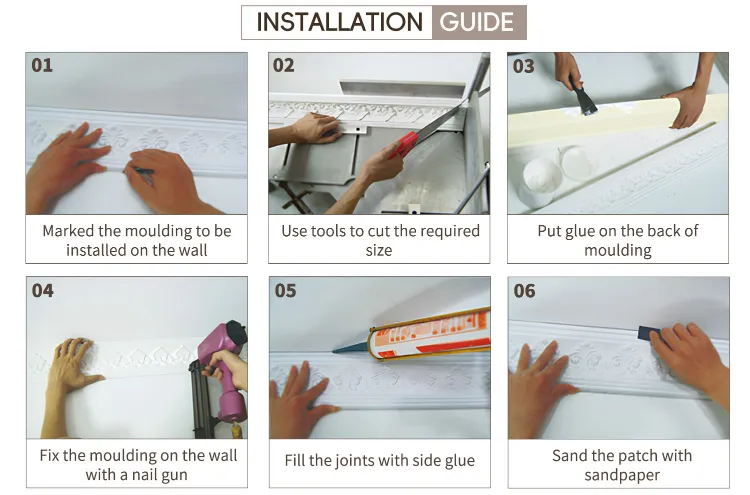 INSTALLATION GUIDE

01
Marked the moulding to be installed on the wall

02
Use tools to cut the required size

03
Put glue on the back of moulding

04
Fix the moulding on the wall with a nail gun

05
Fill the joints with side glue

06
Sand the patch with sandpaper