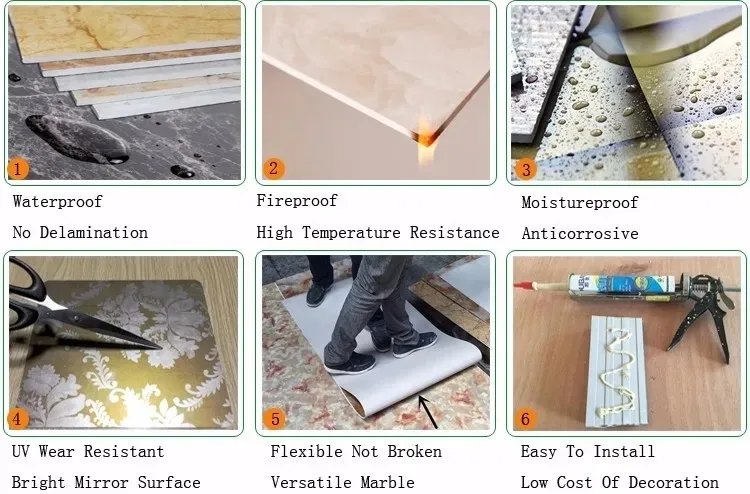 1
Waterproof
No Delamination

2
Fireproof
High Temperature Resistance

3
Moistureproof
Anticorrosive

4
UV Wear Resistant
Bright Mirror Surface

5
Flexible Not Broken
Versatile Marble

6
Easy To Install
Low Cost Of Decoration