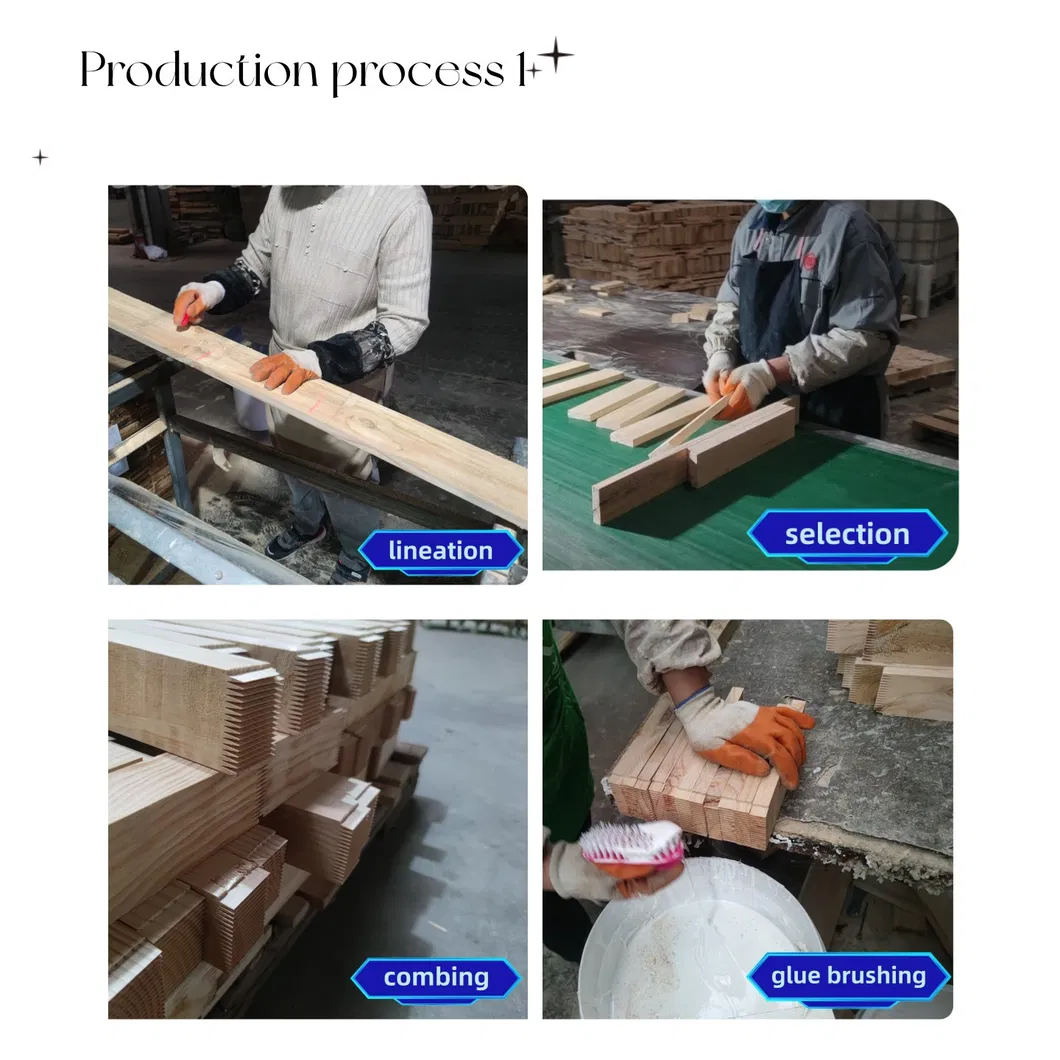 Production process 1

lineation

selection

combing

glue brushing