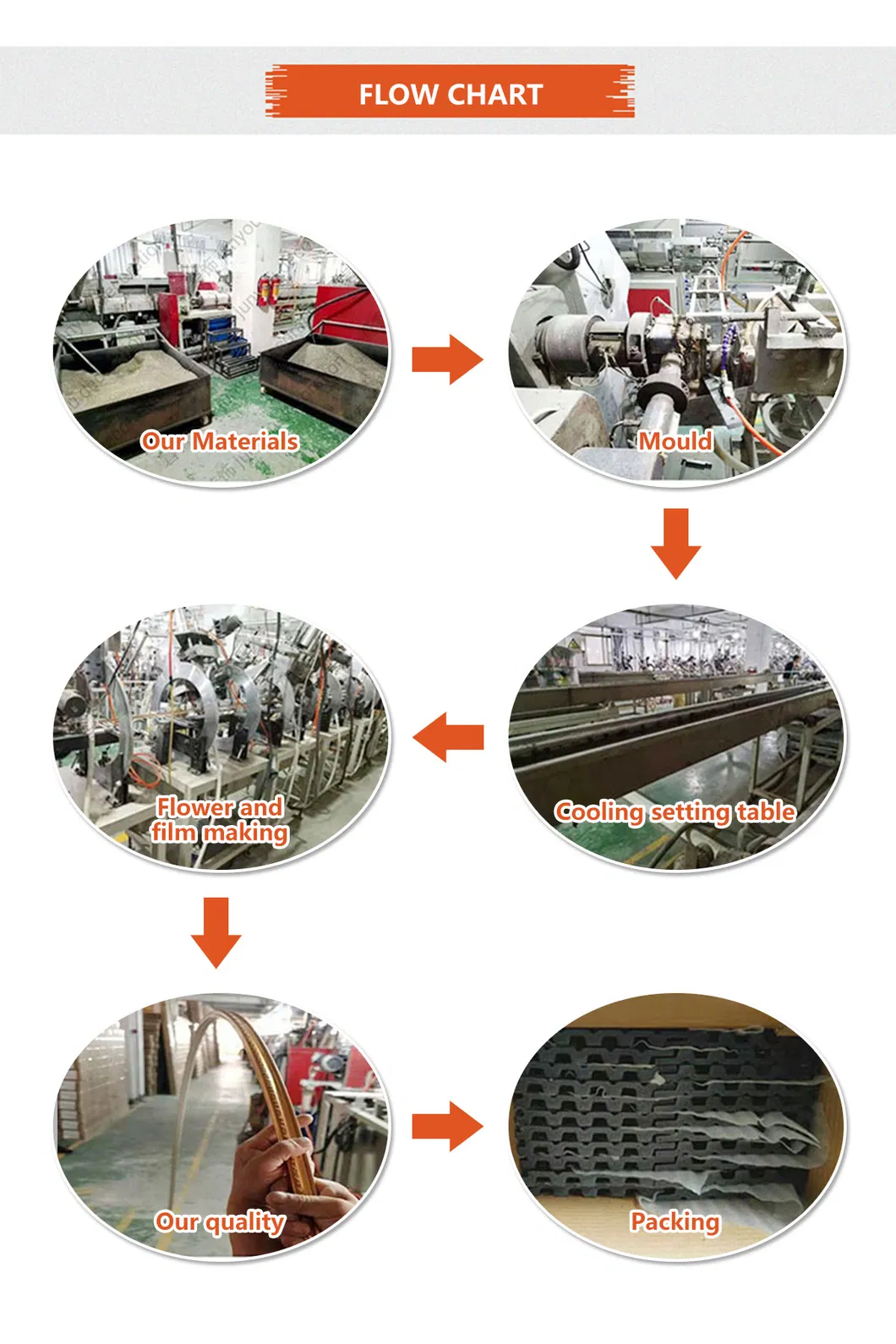 FLOW CHART

Our Materials

Mould

Cooling setting table

Flower and film making

Our quality

Packing