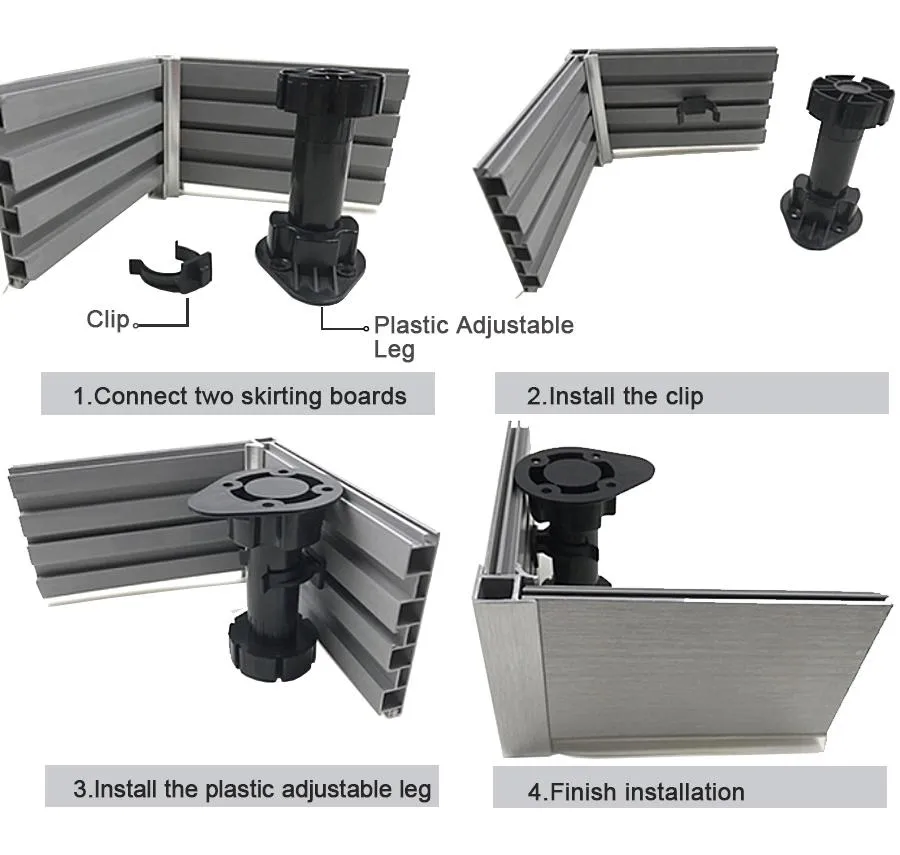 Clip

Plastic Adjustable Leg

1.Connect two skirting boards

2.Install the clip

3.Install the plastic adjustable leg

4.Finish installation