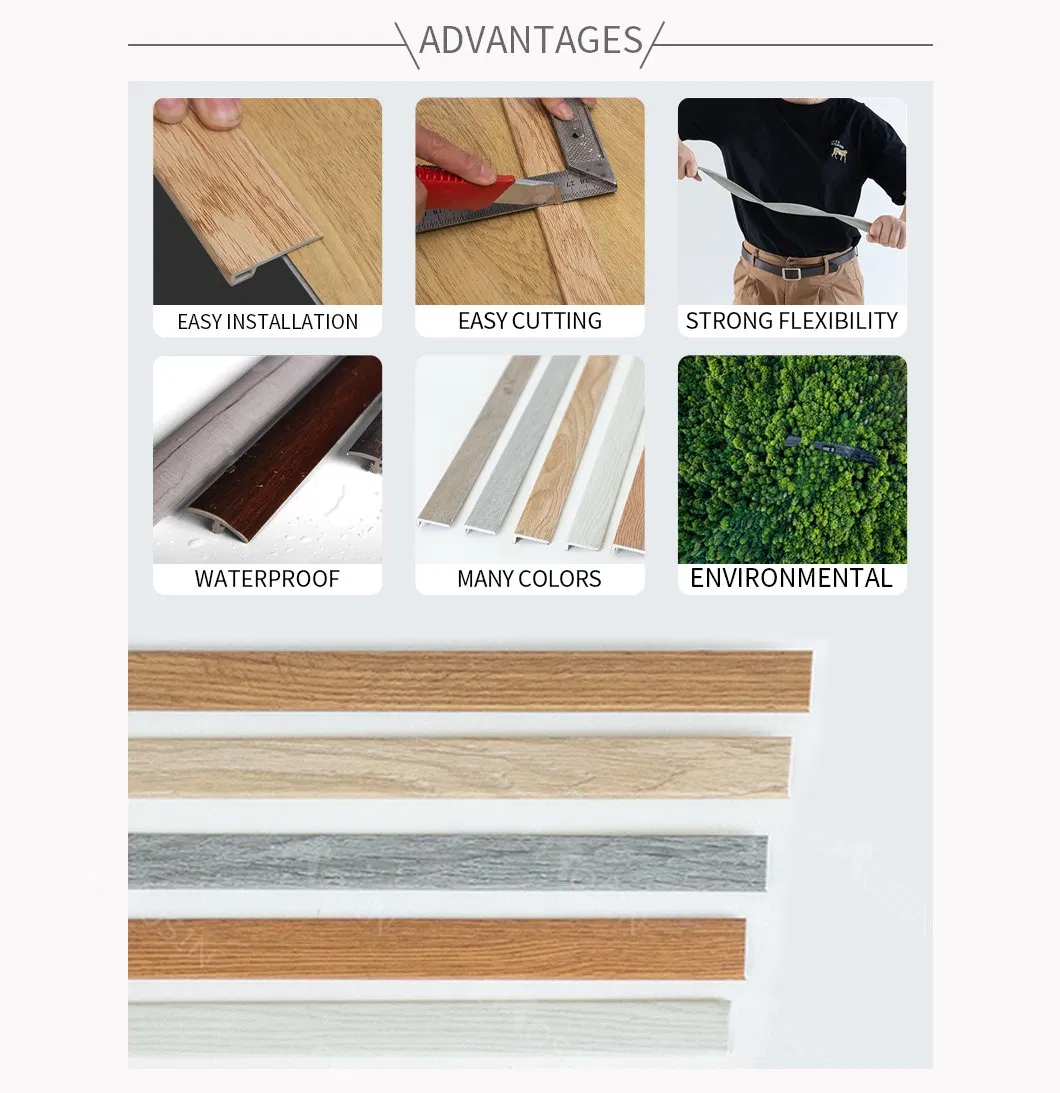 ADVANTAGES

EASY INSTALLATION

EASY CUTTING

STRONG FLEXIBILITY

WATERPROOF

MANY COLORS

ENVIRONMENTAL