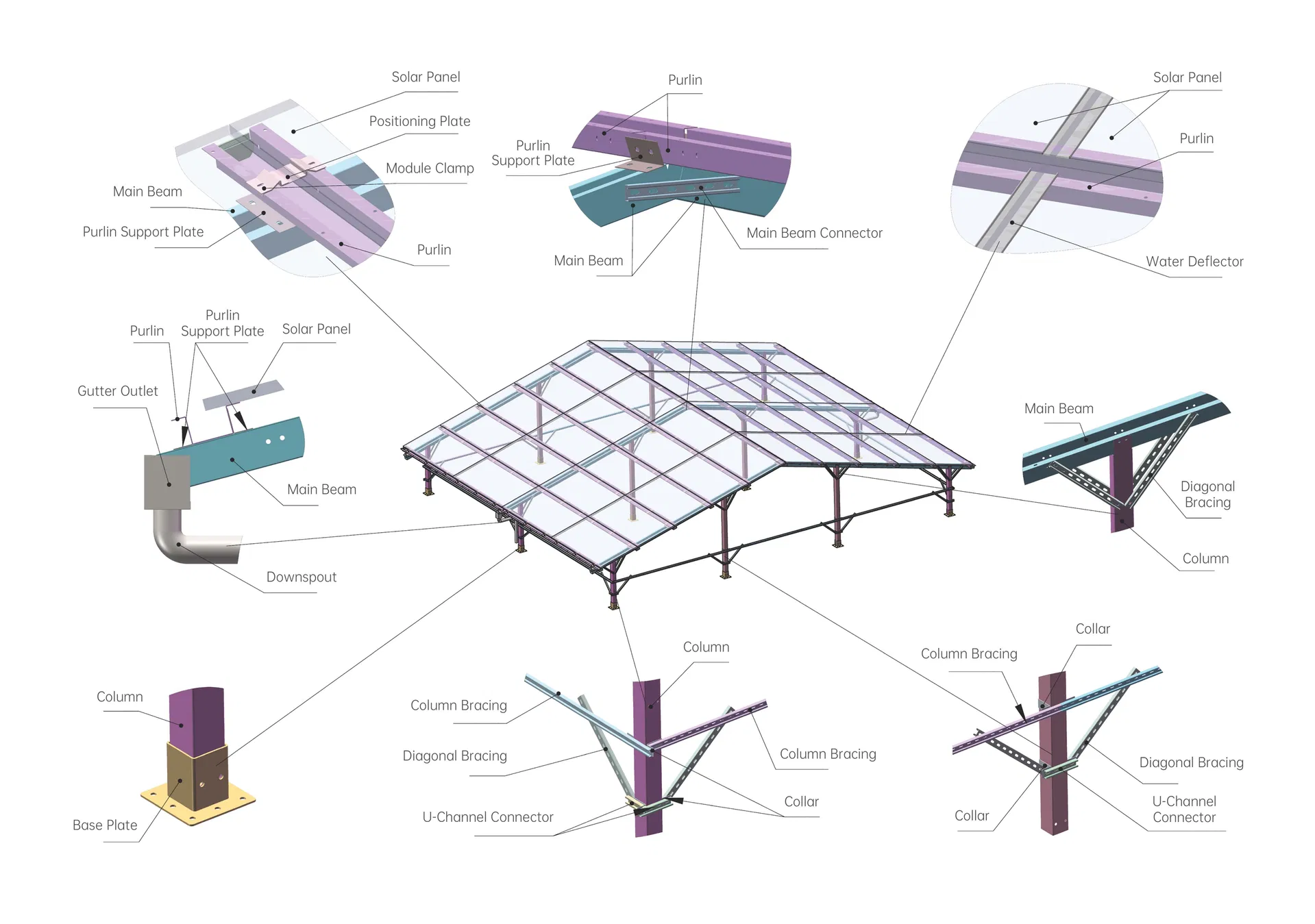 Solar Panel

Positioning Plate

Module Clamp

Main Beam

Purlin Support Plate

Purlin

Purlin

Purlin Support Plate

Main Beam Connector

Main Beam

Solar Panel

Purlin

Water Deflector

Purlin

Purlin Support Plate

Solar Panel

Gutter Outlet

Main Beam

Downspout

Main Beam

Diagonal Bracing

Column

Column

Base Plate

Column

Column Bracing

Diagonal Bracing

U-Channel Connector

Column Bracing

Collar

Collar

Column Bracing

Diagonal Bracing

U-Channel Connector

Collar