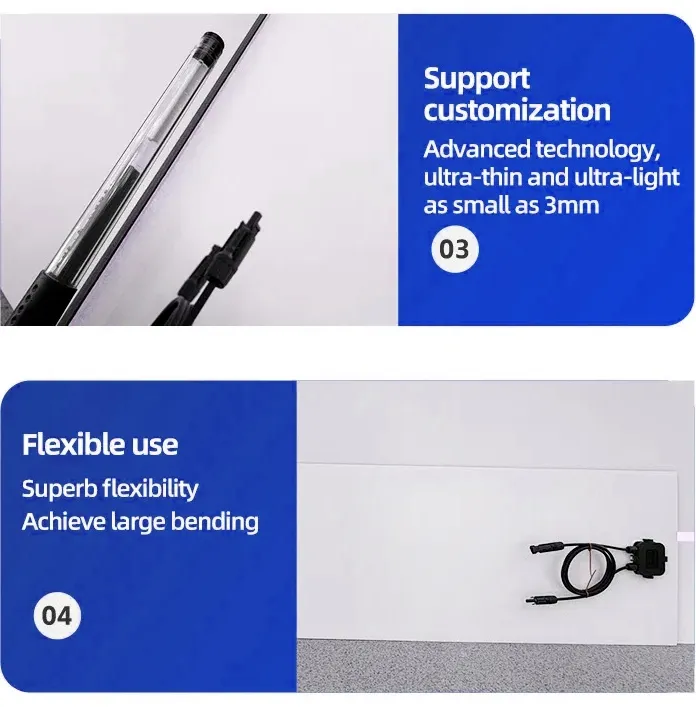 Support customization

Advanced technology, ultra-thin and ultra-light as small as 3mm

03

Flexible use

Superb flexibility
Achieve large bending

04