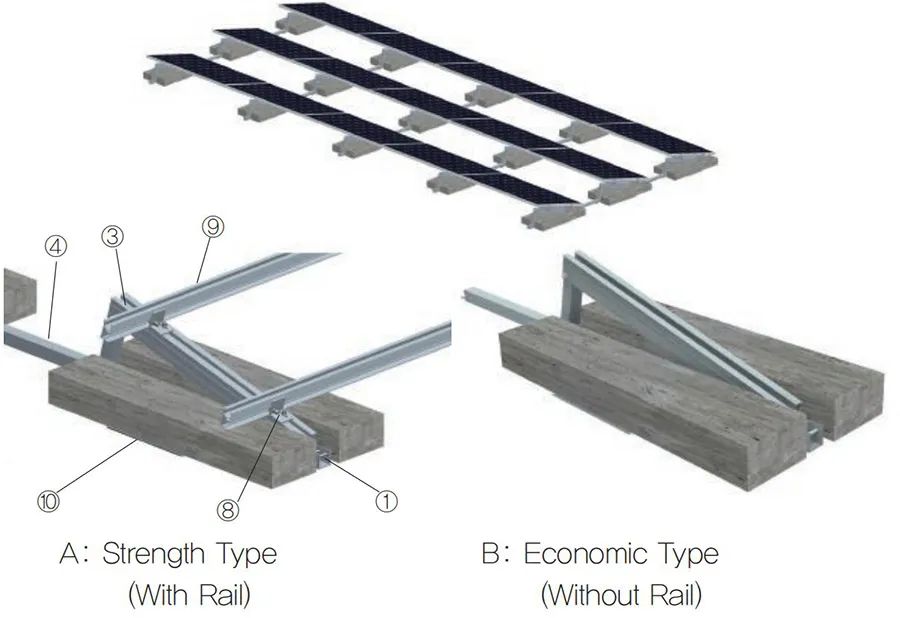 ④ ③ ⑨

⑩ ⑧ ①

A: Strength Type (With Rail)

B: Economic Type (Without Rail)