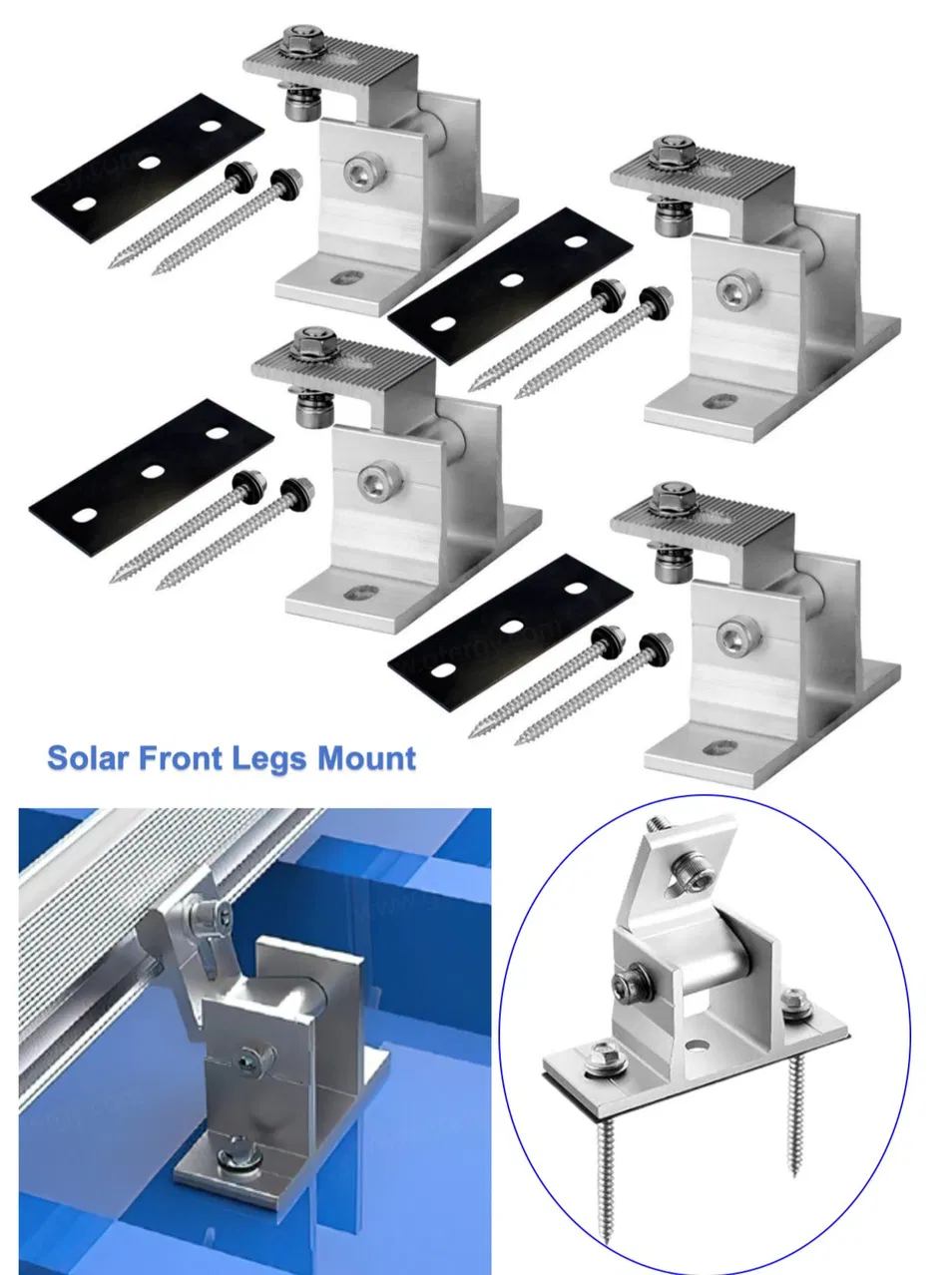 Solar Front Legs Mount