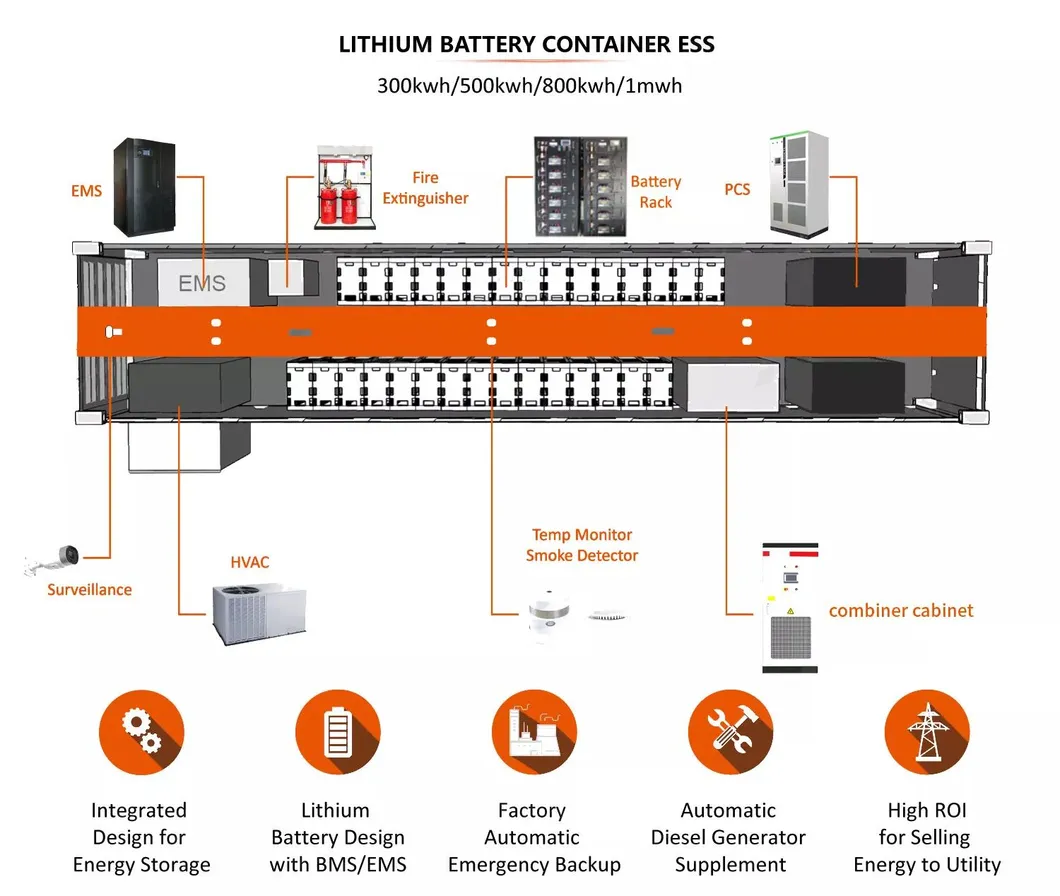 LITHIUM BATTERY CONTAINER ESS

300kwh/500kwh/800kwh/1mwh

EMS

Fire Extinguisher

Battery Rack

PCS

EMS

Surveillance

HVAC

Temp Monitor Smoke Detector

combiner cabinet

Integrated Design for Energy Storage

Lithium Battery Design with BMS/EMS

Factory Automatic Emergency Backup

Automatic Diesel Generator Supplement

High ROI for Selling Energy to Utility