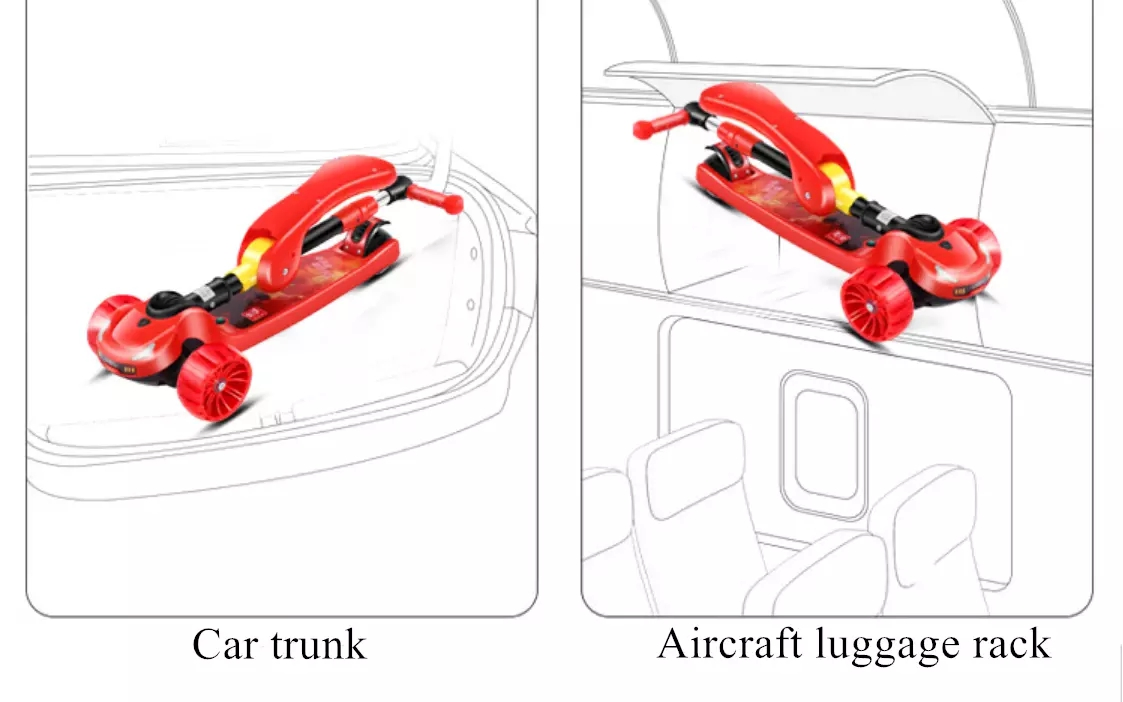 Car trunk

Aircraft luggage rack