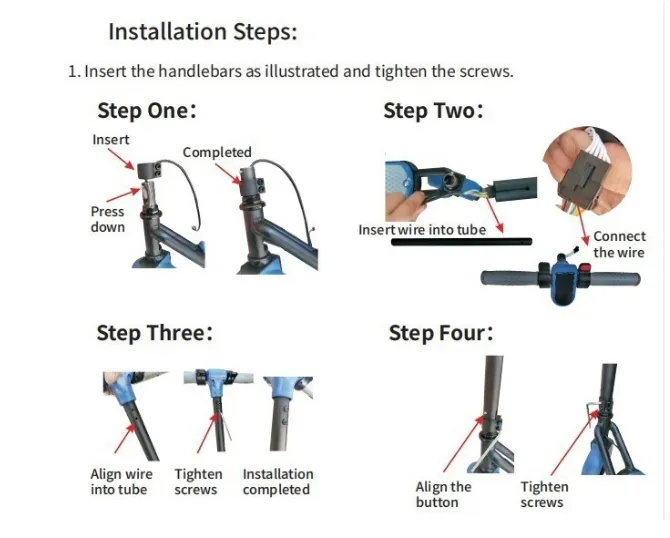 Installation Steps:

1. Insert the handlebars as illustrated and tighten the screws.

Step One:

Insert

Completed

Press down

Step Two:

Insert wire into tube

Connect the wire

Step Three:

Align wire into tube

Tighten screws

Installation completed

Step Four:

Align the button

Tighten screws