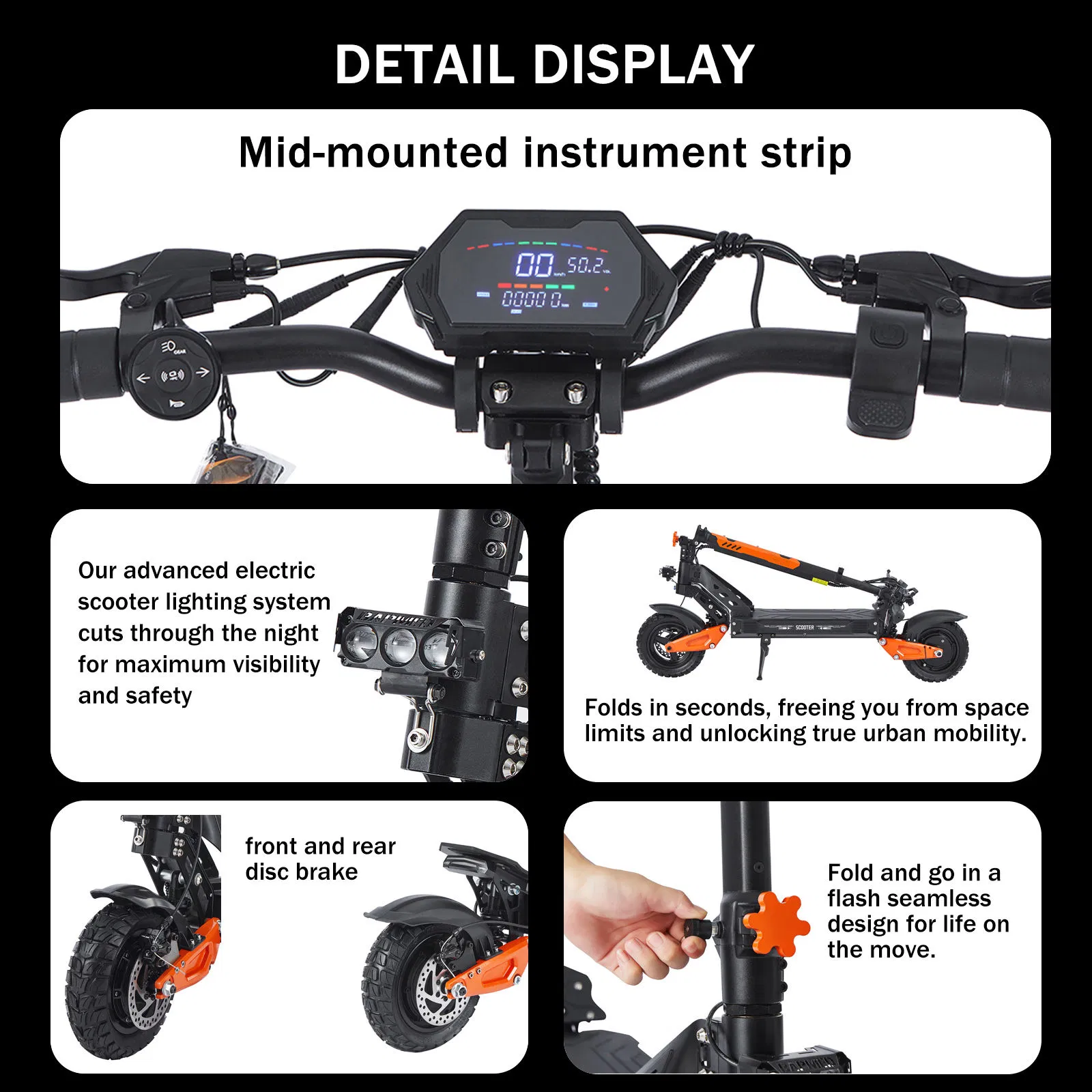 DETAIL DISPLAY

Mid-mounted instrument strip

00 50.2

00000

GEAR

Our advanced electric scooter lighting system cuts through the night for maximum visibility and safety

SCOOTER

Folds in seconds, freeing you from space limits and unlocking true urban mobility.

front and rear disc brake

Fold and go in a flash seamless design for life on the move.