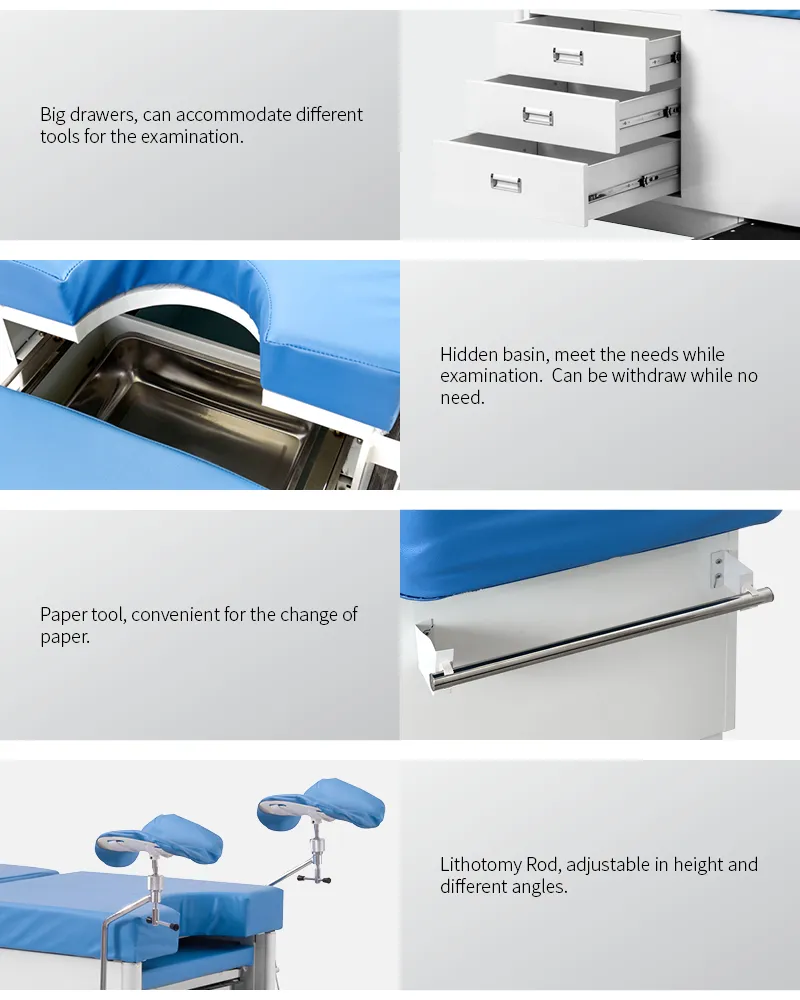 Big drawers, can accommodate different tools for the examination.

Hidden basin, meet the needs while examination.  Can be withdraw while no need.

Paper tool, convenient for the change of paper.

Lithotomy Rod, adjustable in height and different angles.