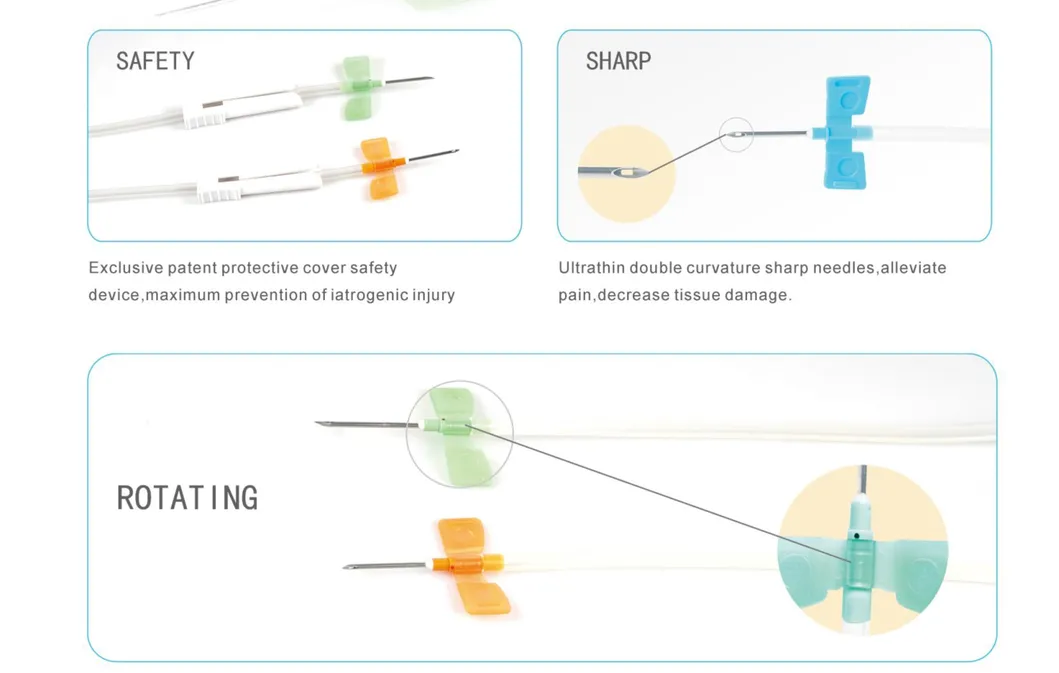 SAFETY

Exclusive patent protective cover safety device,maximum prevention of iatrogenic injury

SHARP

Ultrathin double curvature sharp needles,alleviate pain,decrease tissue damage.

ROTATING