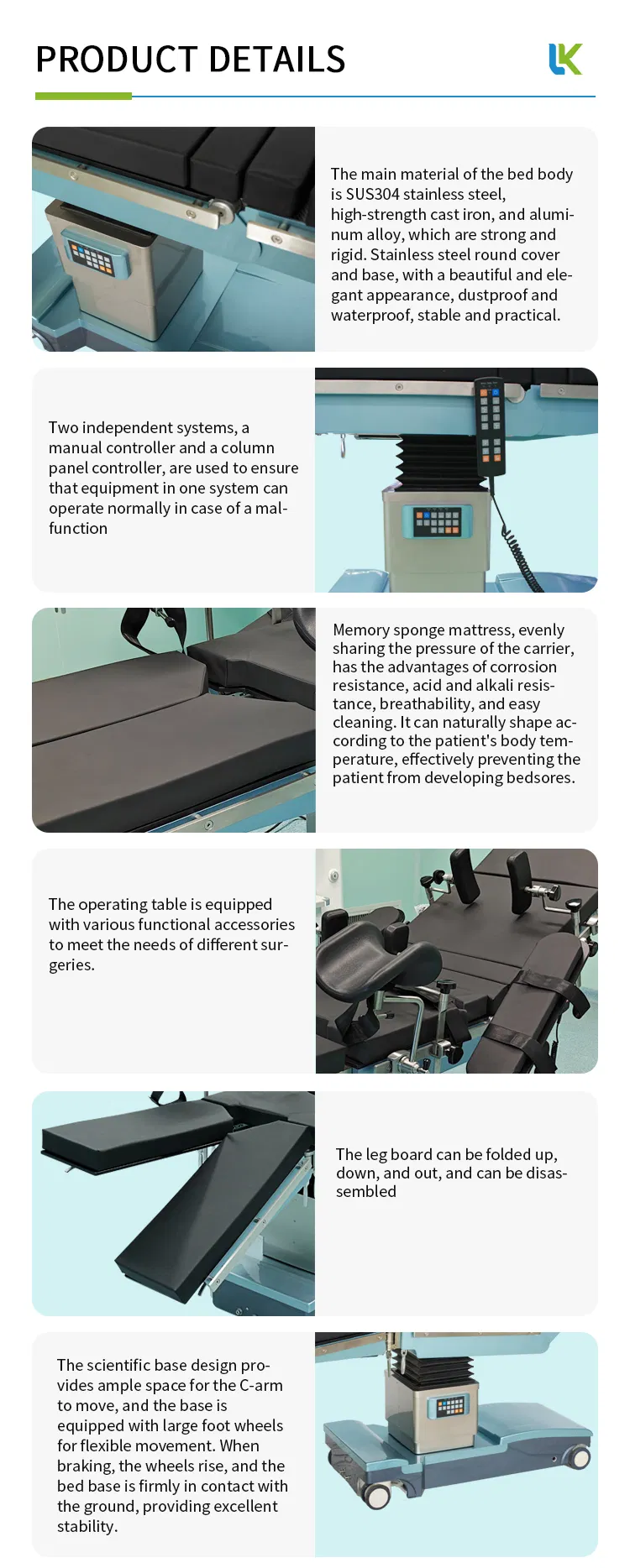 PRODUCT DETAILS

LK

The main material of the bed body is SUS304 stainless steel, high-strength cast iron, and aluminum alloy, which are strong and rigid. Stainless steel round cover and base, with a beautiful and elegant appearance, dustproof and waterproof, stable and practical.

Two independent systems, a manual controller and a column panel controller, are used to ensure that equipment in one system can operate normally in case of a malfunction

Memory sponge mattress, evenly sharing the pressure of the carrier, has the advantages of corrosion resistance, acid and alkali resistance, breathability, and easy cleaning. It can naturally shape according to the patient's body temperature, effectively preventing the patient from developing bedsores.

The operating table is equipped with various functional accessories to meet the needs of different surgeries.

The leg board can be folded up, down, and out, and can be disassembled

The scientific base design provides ample space for the C-arm to move, and the base is equipped with large foot wheels for flexible movement. When braking, the wheels rise, and the bed base is firmly in contact with the ground, providing excellent stability.