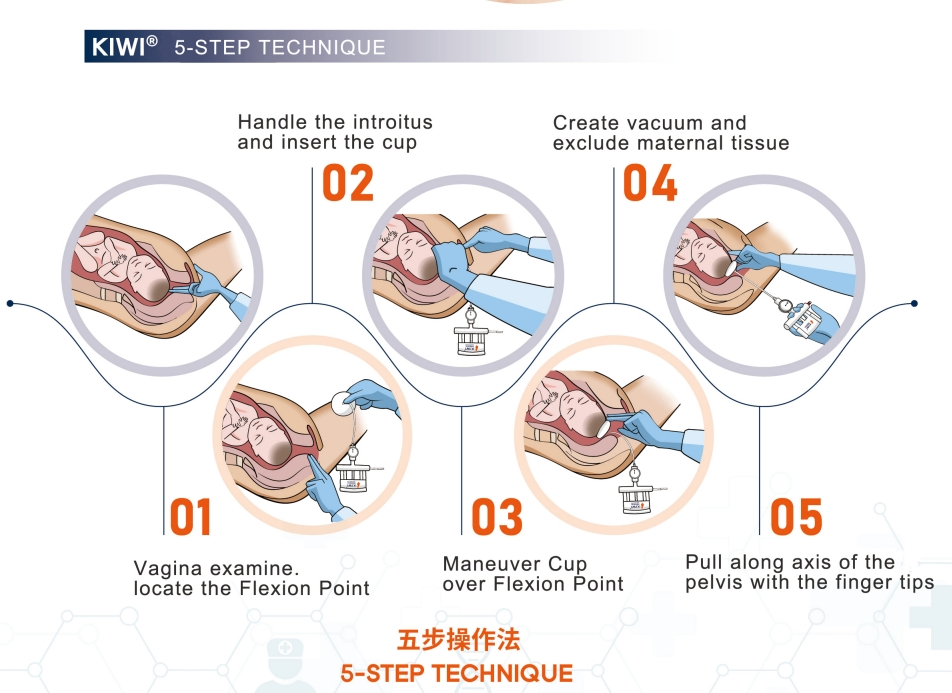 KIWI® 5-STEP TECHNIQUE

Handle the introitus and insert the cup

02

Create vacuum and exclude maternal tissue

04

01

Vagina examine. locate the Flexion Point

03

Maneuver Cup over Flexion Point

05

Pull along axis of the pelvis with the finger tips

五步操作法
5-STEP TECHNIQUE