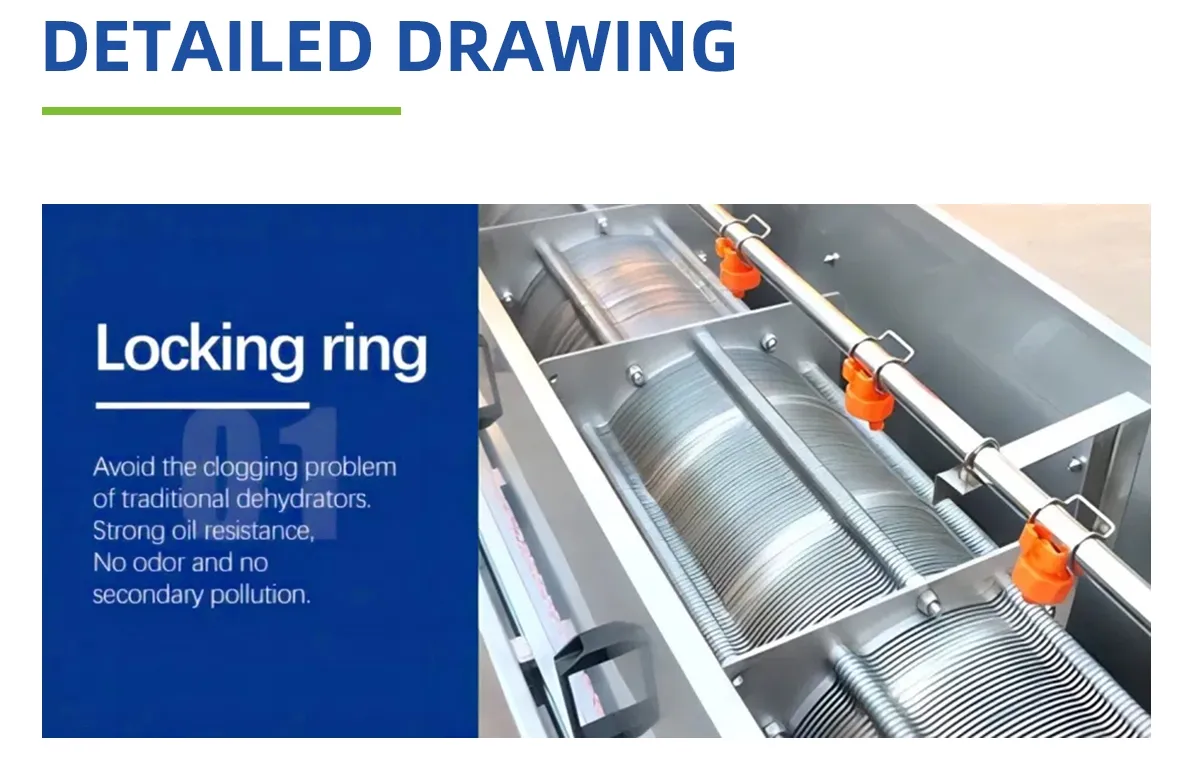 DETAILED DRAWING

Locking ring

01

Avoid the clogging problem of traditional dehydrators. Strong oil resistance, No odor and no secondary pollution.