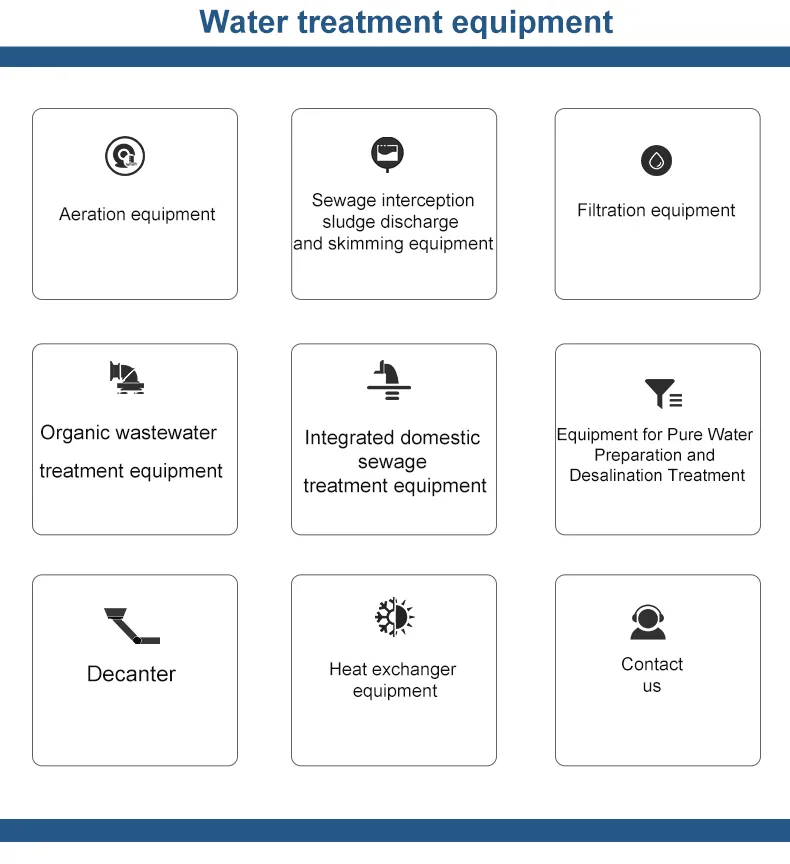 Water treatment equipment

Aeration equipment

Sewage interception sludge discharge and skimming equipment

Filtration equipment

Organic wastewater treatment equipment

Integrated domestic sewage treatment equipment

Equipment for Pure Water Preparation and Desalination Treatment

Decanter

Heat exchanger equipment

Contact us