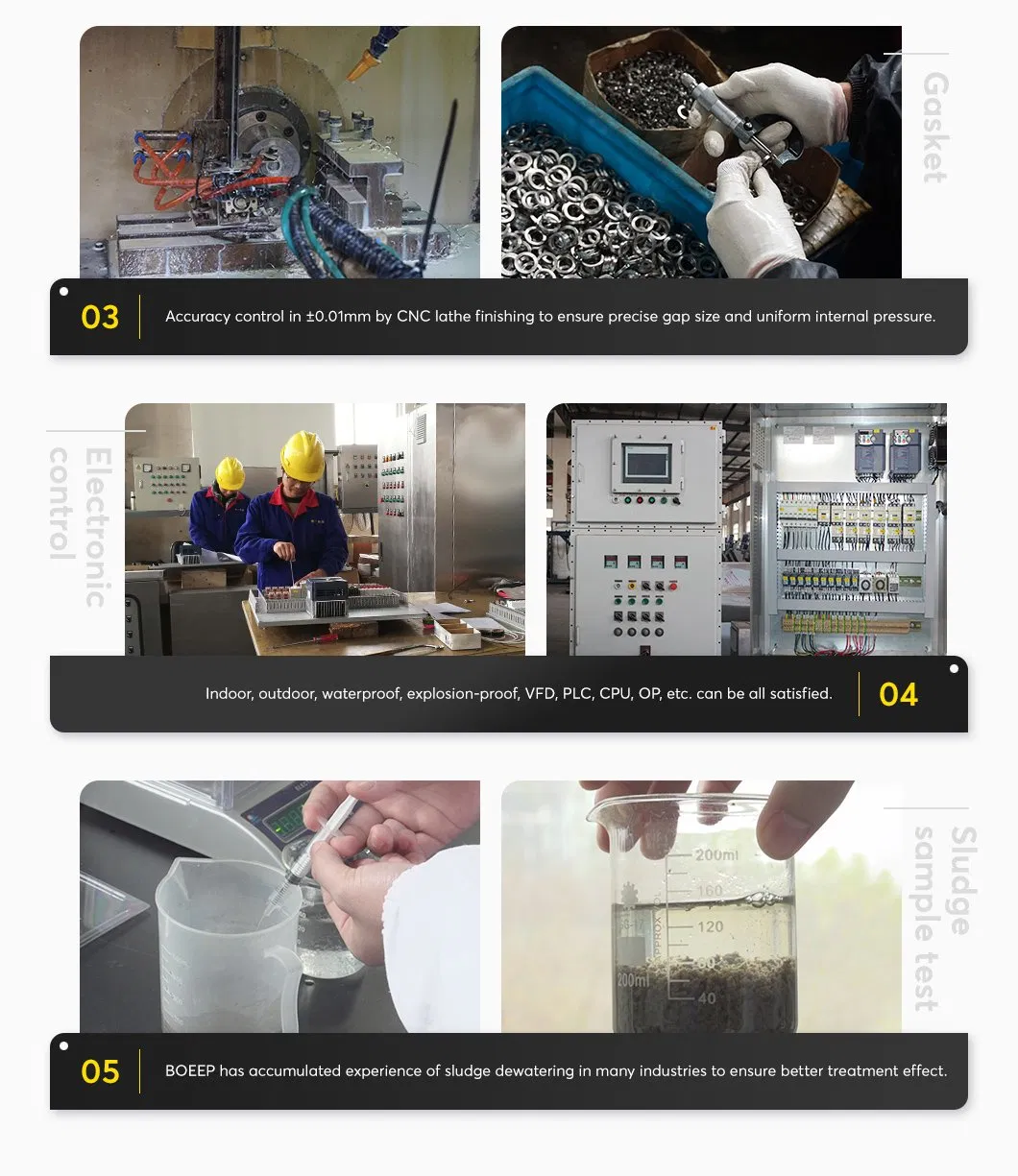 Gasket

03 Accuracy control in ±0.01mm by CNC lathe finishing to ensure precise gap size and uniform internal pressure.

Electronic control

Indoor, outdoor, waterproof, explosion-proof, VFD, PLC, CPU, OP, etc. can be all satisfied. 04

Sludge sample test

200ml
160
120
80
40
200ml

05 BOEEP has accumulated experience of sludge dewatering in many industries to ensure better treatment effect.