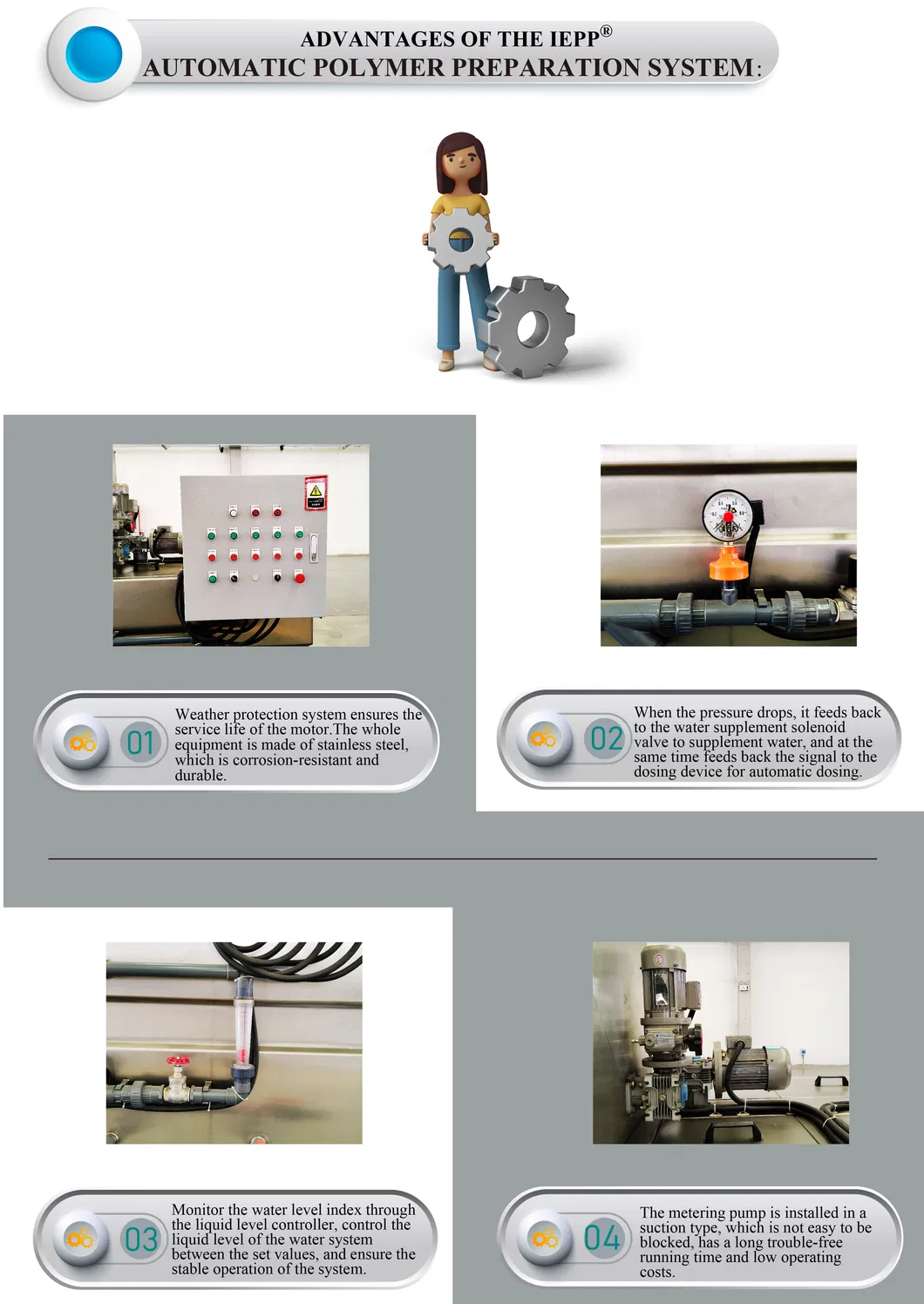 ADVANTAGES OF THE IEPP®
AUTOMATIC POLYMER PREPARATION SYSTEM:

01

Weather protection system ensures the service life of the motor.The whole equipment is made of stainless steel, which is corrosion-resistant and durable.

02

When the pressure drops, it feeds back to the water supplement solenoid valve to supplement water, and at the same time feeds back the signal to the dosing device for automatic dosing.

03

Monitor the water level index through the liquid level controller, control the liquid level of the water system between the set values, and ensure the stable operation of the system.

04

The metering pump is installed in a suction type, which is not easy to be blocked, has a long trouble-free running time and low operating costs.