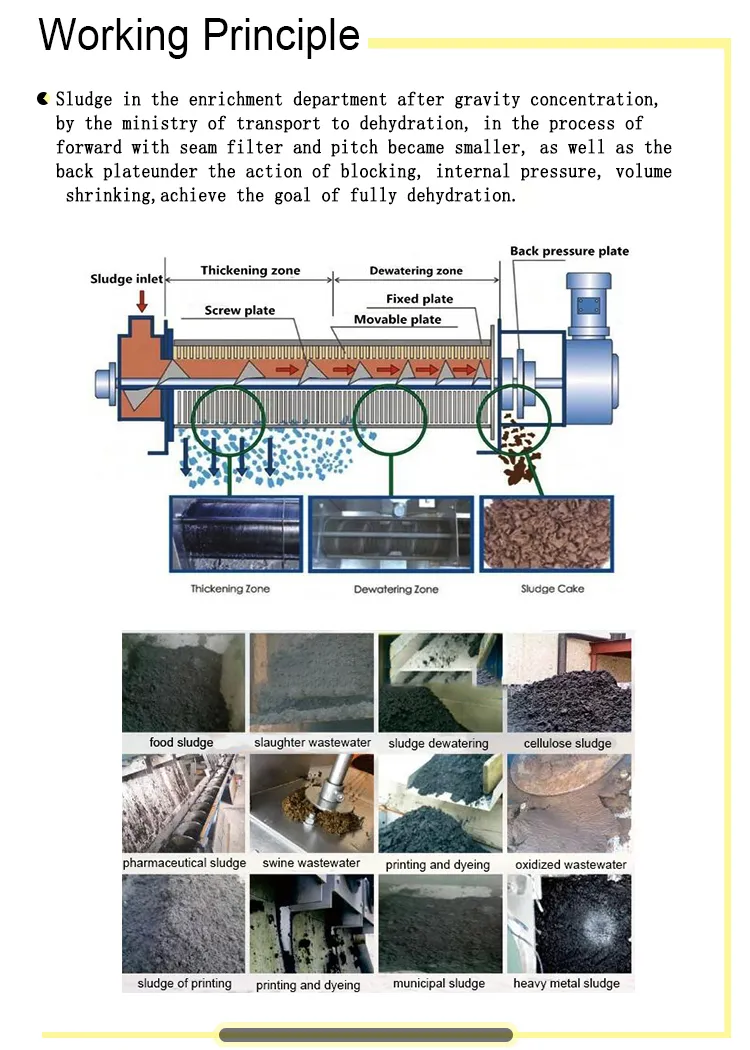 Working Principle

Sludge in the enrichment department after gravity concentration, by the ministry of transport to dehydration, in the process of forward with seam filter and pitch became smaller, as well as the back plateunder the action of blocking, internal pressure, volume shrinking,achieve the goal of fully dehydration.

Sludge inlet
Thickening zone
Dewatering zone
Back pressure plate
Screw plate
Fixed plate
Movable plate

Thickening Zone
Dewatering Zone
Sludge Cake

food sludge
slaughter wastewater
sludge dewatering
cellulose sludge
pharmaceutical sludge
swine wastewater
printing and dyeing
oxidized wastewater
sludge of printing
printing and dyeing
municipal sludge
heavy metal sludge