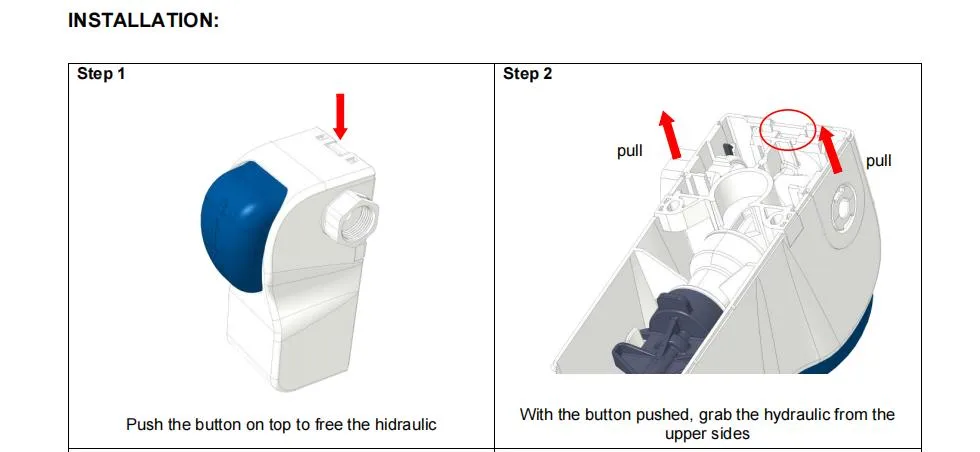 INSTALLATION:

| Step 1 | Step 2 |
|---|---|
| Push the button on top to free the hidraulic | pull pull With the button pushed, grab the hydraulic from the upper sides |