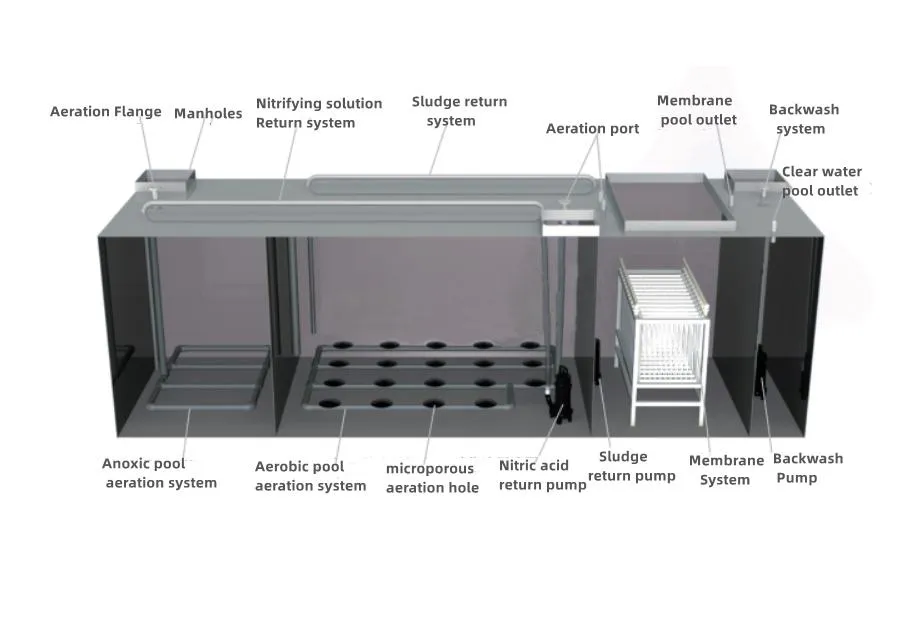 Aeration Flange
Manholes
Nitrifying solution Return system
Sludge return system
Aeration port
Membrane pool outlet
Backwash system
Clear water pool outlet

Anoxic pool aeration system
Aerobic pool aeration system
microporous aeration hole
Nitric acid return pump
Sludge return pump
Membrane System
Backwash Pump