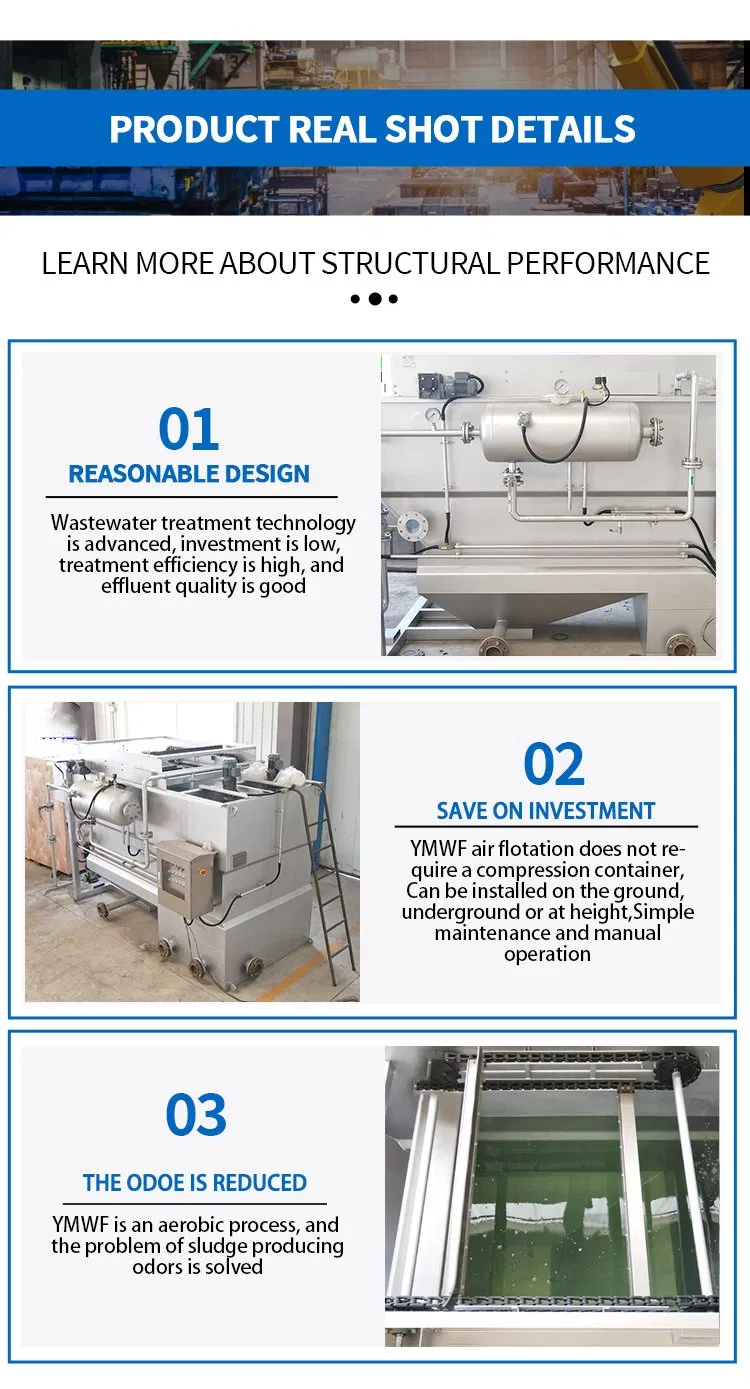 PRODUCT REAL SHOT DETAILS

LEARN MORE ABOUT STRUCTURAL PERFORMANCE

01

REASONABLE DESIGN

Wastewater treatment technology is advanced, investment is low, treatment efficiency is high, and effluent quality is good

02

SAVE ON INVESTMENT

YMWF air flotation does not require a compression container, Can be installed on the ground, underground or at height,Simple maintenance and manual operation

03

THE ODOE IS REDUCED

YMWF is an aerobic process, and the problem of sludge producing odors is solved