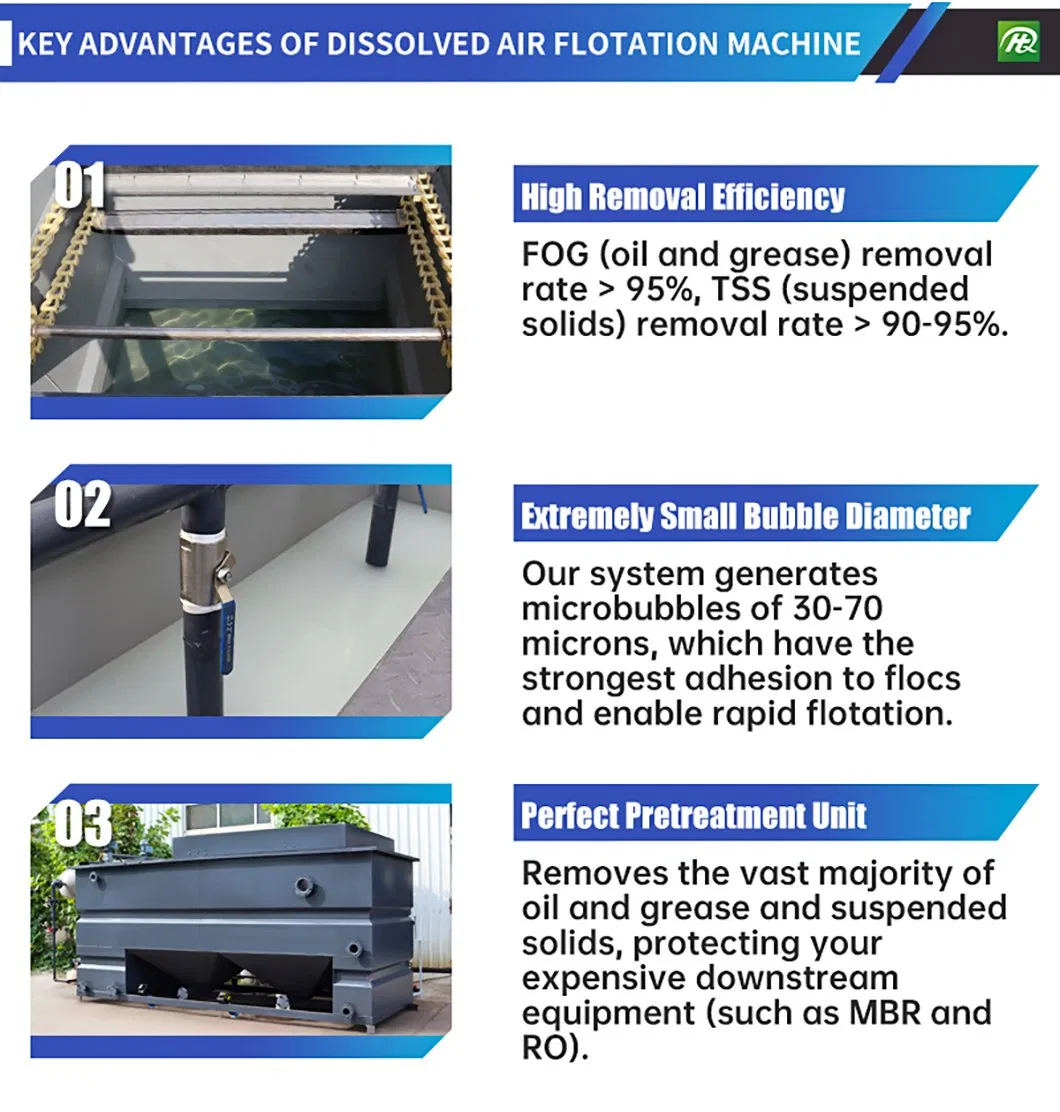 KEY ADVANTAGES OF DISSOLVED AIR FLOTATION MACHINE

01

High Removal Efficiency

FOG (oil and grease) removal rate > 95%, TSS (suspended solids) removal rate > 90-95%.

02

Extremely Small Bubble Diameter

Our system generates microbubbles of 30-70 microns, which have the strongest adhesion to flocs and enable rapid flotation.

03

Perfect Pretreatment Unit

Removes the vast majority of oil and grease and suspended solids, protecting your expensive downstream equipment (such as MBR and RO).