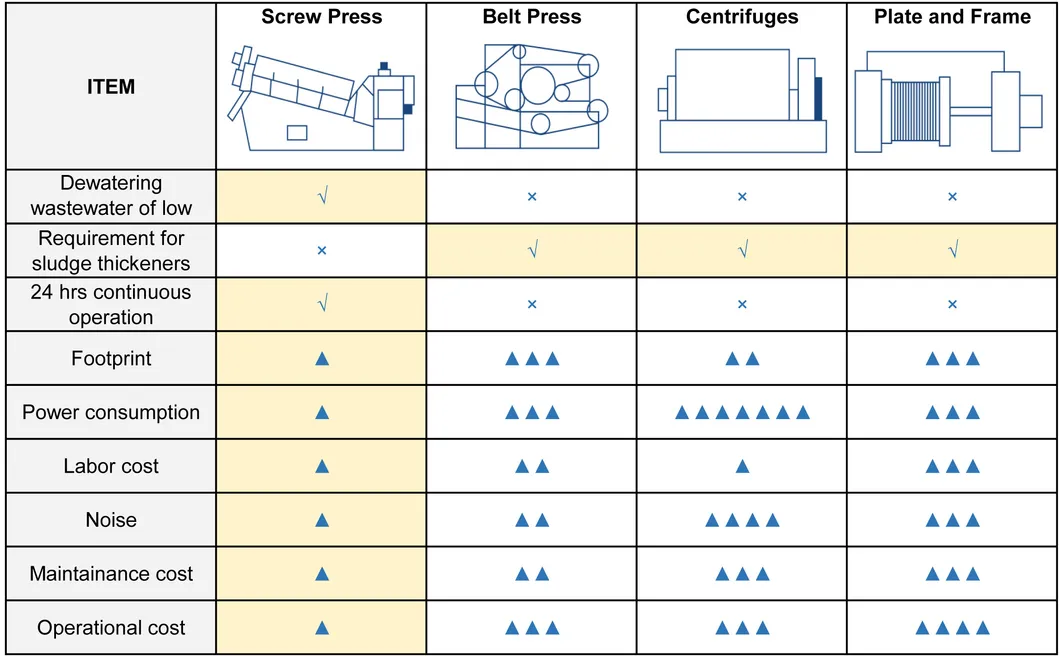 | ITEM | Screw Press | Belt Press | Centrifuges | Plate and Frame |
|---|---|---|---|---|
| Dewatering wastewater of low | √ | × | × | × |
| Requirement for sludge thickeners | × | √ | √ | √ |
| 24 hrs continuous operation | √ | × | × | × |
| Footprint | ▲ | ▲▲▲ | ▲▲ | ▲▲▲ |
| Power consumption | ▲ | ▲▲▲ | ▲▲▲▲▲▲▲ | ▲▲▲ |
| Labor cost | ▲ | ▲▲ | ▲ | ▲▲▲ |
| Noise | ▲ | ▲▲ | ▲▲▲▲ | ▲▲▲ |
| Maintainance cost | ▲ | ▲▲ | ▲▲▲ | ▲▲▲ |
| Operational cost | ▲ | ▲▲▲ | ▲▲▲ | ▲▲▲▲ |