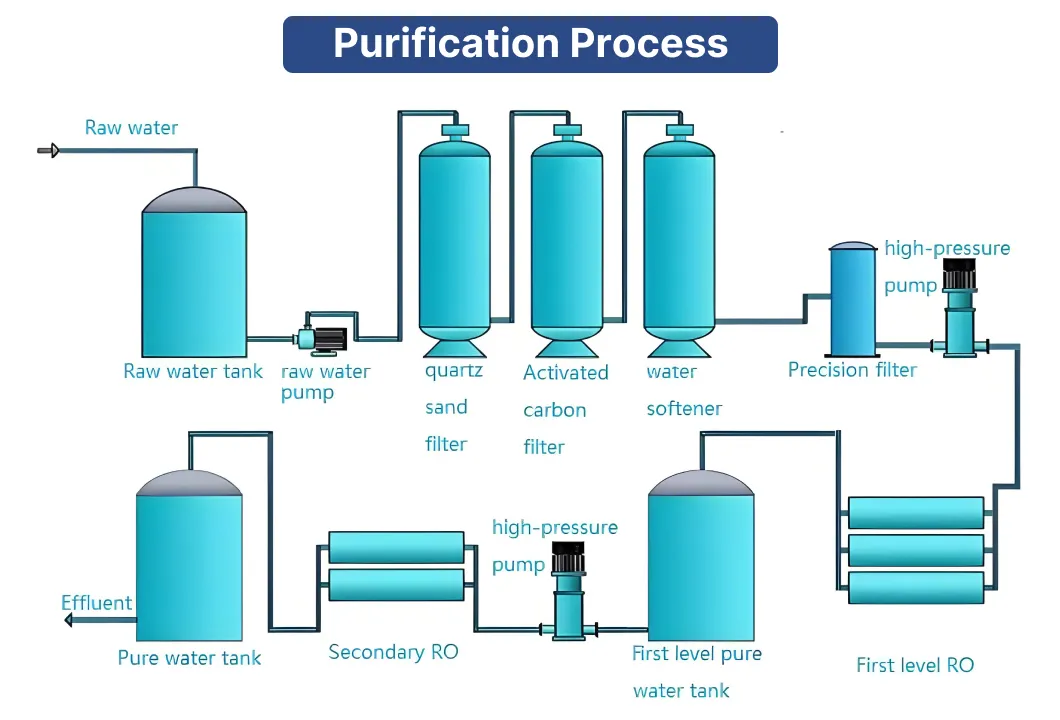 Purification Process

Raw water

Raw water tank

raw water pump

quartz sand filter

Activated carbon filter

water softener

high-pressure pump

Precision filter

Effluent

Pure water tank

Secondary RO

high-pressure pump

First level pure water tank

First level RO