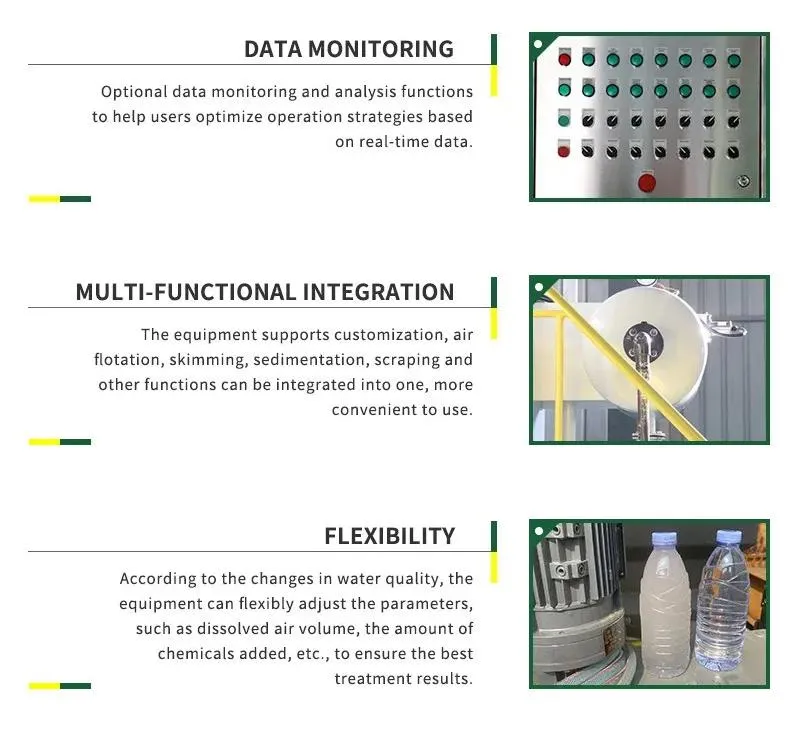 DATA MONITORING

Optional data monitoring and analysis functions to help users optimize operation strategies based on real-time data.

MULTI-FUNCTIONAL INTEGRATION

The equipment supports customization, air flotation, skimming, sedimentation, scraping and other functions can be integrated into one, more convenient to use.

FLEXIBILITY

According to the changes in water quality, the equipment can flexibly adjust the parameters, such as dissolved air volume, the amount of chemicals added, etc., to ensure the best treatment results.