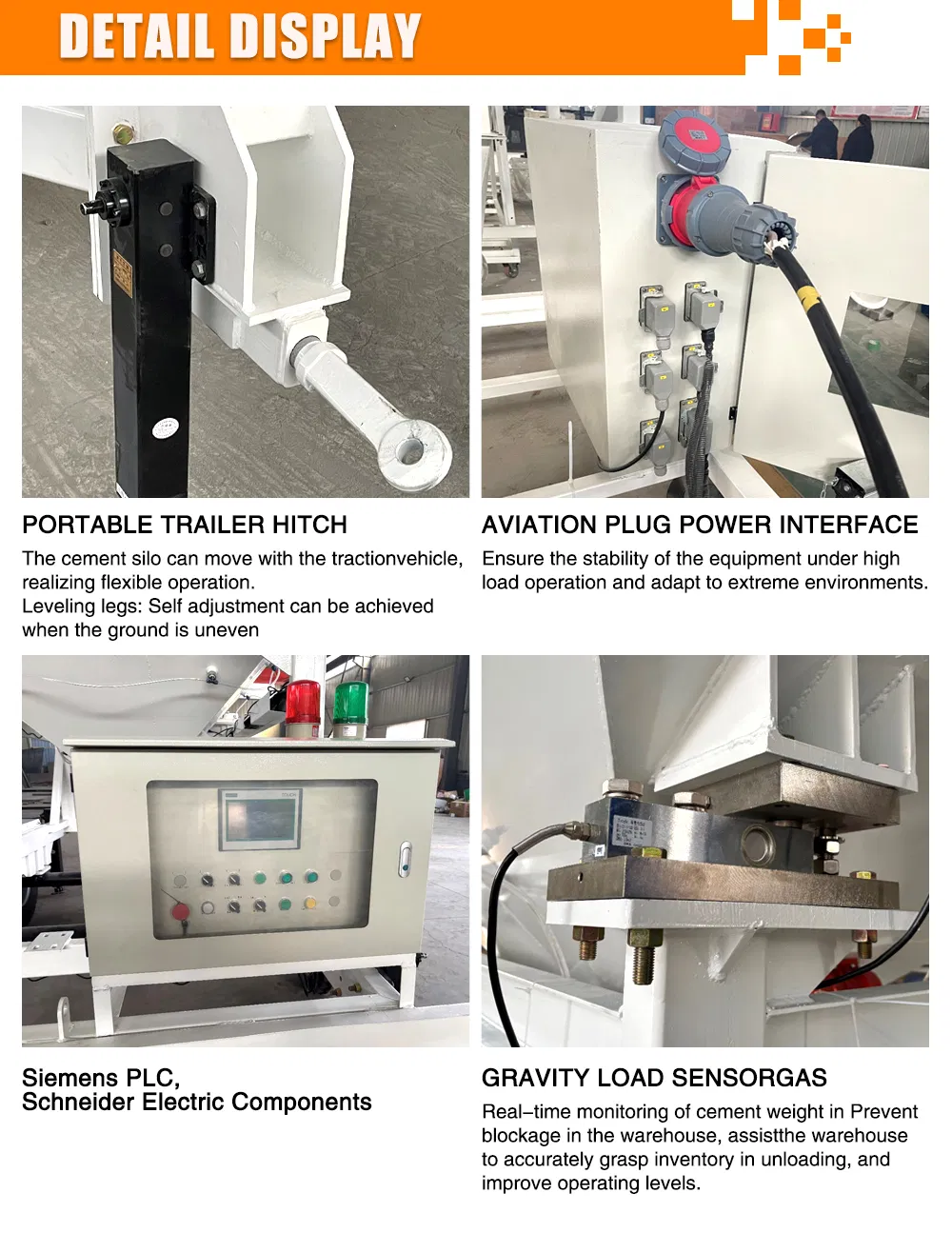 DETAIL DISPLAY

PORTABLE TRAILER HITCH

The cement silo can move with the tractionvehicle, realizing flexible operation.
Leveling legs: Self adjustment can be achieved when the ground is uneven

AVIATION PLUG POWER INTERFACE

Ensure the stability of the equipment under high load operation and adapt to extreme environments.

Siemens PLC,
Schneider Electric Components

GRAVITY LOAD SENSORGAS

Real–time monitoring of cement weight in Prevent blockage in the warehouse, assistthe warehouse to accurately grasp inventory in unloading, and improve operating levels.