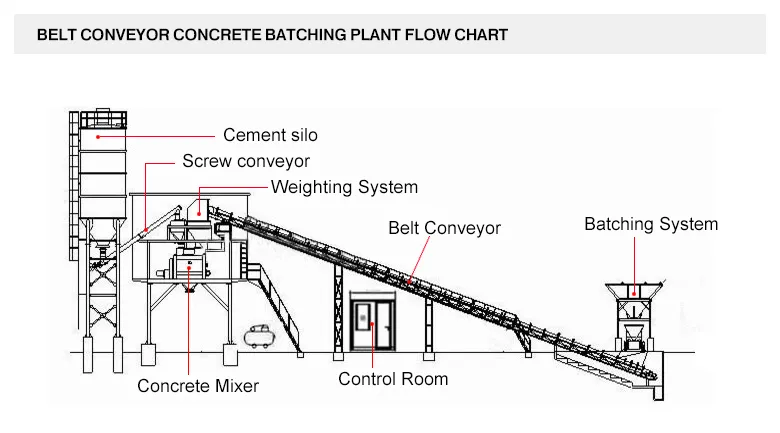 BELT CONVEYOR CONCRETE BATCHING PLANT FLOW CHART

Cement silo

Screw conveyor

Weighting System

Belt Conveyor

Batching System

Concrete Mixer

Control Room