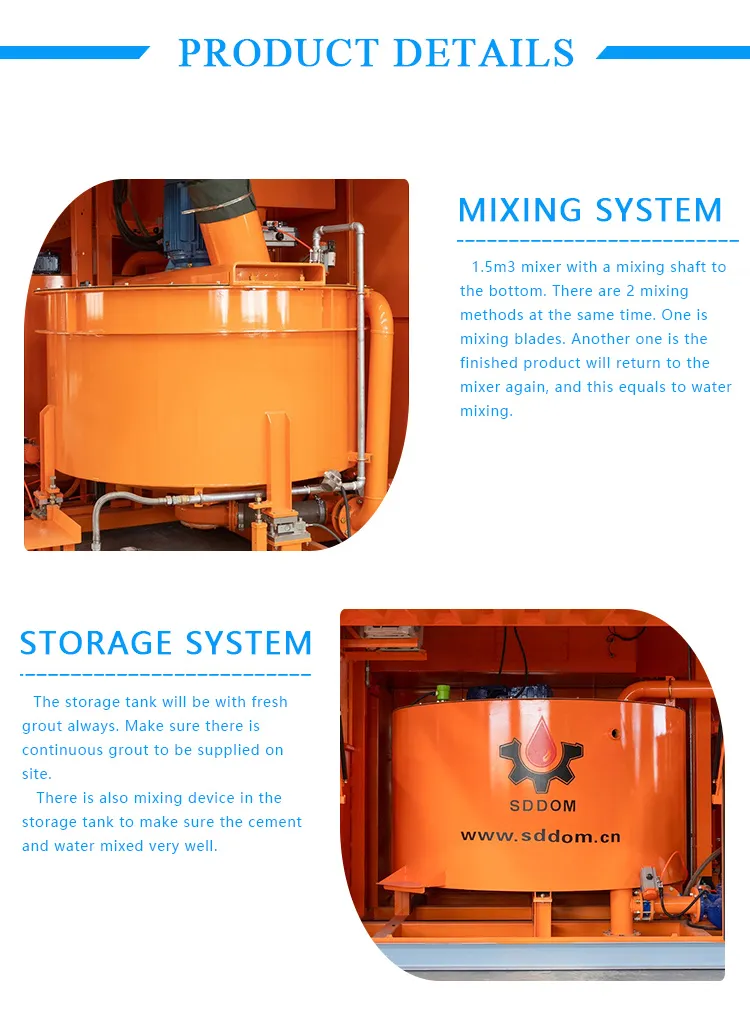 PRODUCT DETAILS

MIXING SYSTEM

1.5m3 mixer with a mixing shaft to the bottom. There are 2 mixing methods at the same time. One is mixing blades. Another one is the finished product will return to the mixer again, and this equals to water mixing.

STORAGE SYSTEM

The storage tank will be with fresh grout always. Make sure there is continuous grout to be supplied on site.

There is also mixing device in the storage tank to make sure the cement and water mixed very well.

SDDOM

www.sddom.cn