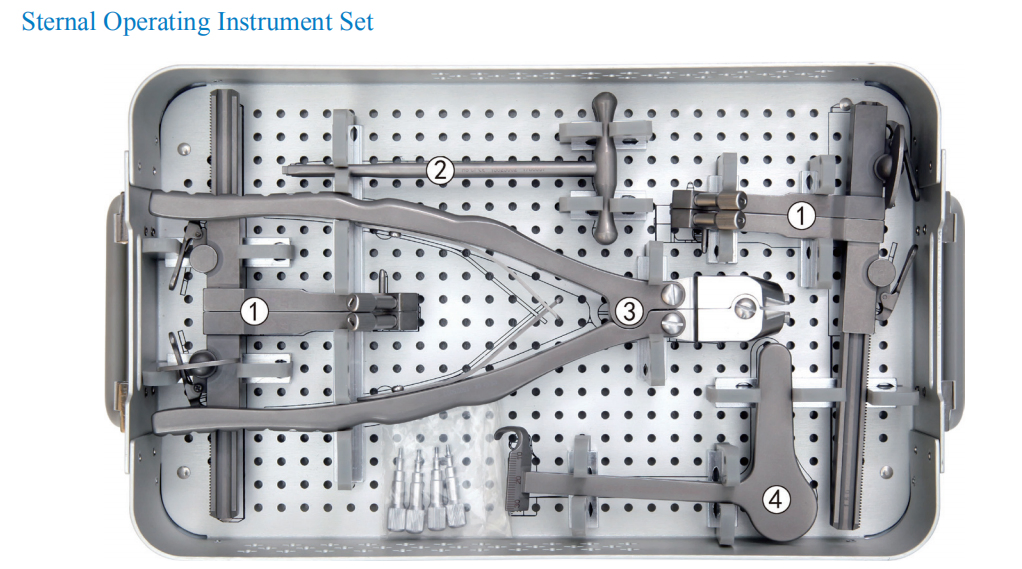 Sternal Operating Instrument Set

2

1

1

3

4