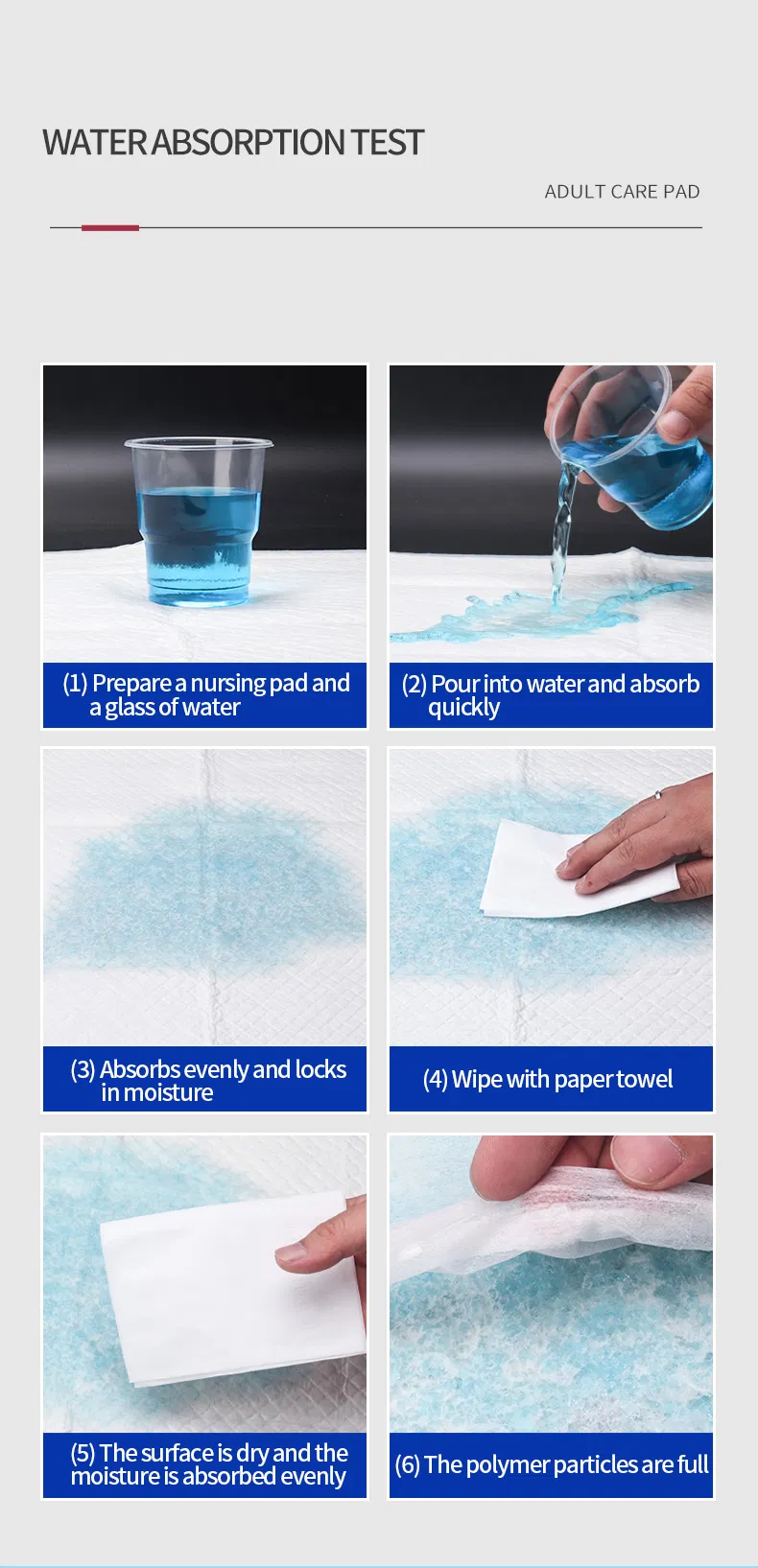 WATER ABSORPTION TEST

ADULT CARE PAD

(1) Prepare a nursing pad and a glass of water

(2) Pour into water and absorb quickly

(3) Absorbs evenly and locks in moisture

(4) Wipe with paper towel

(5) The surface is dry and the moisture is absorbed evenly

(6) The polymer particles are full