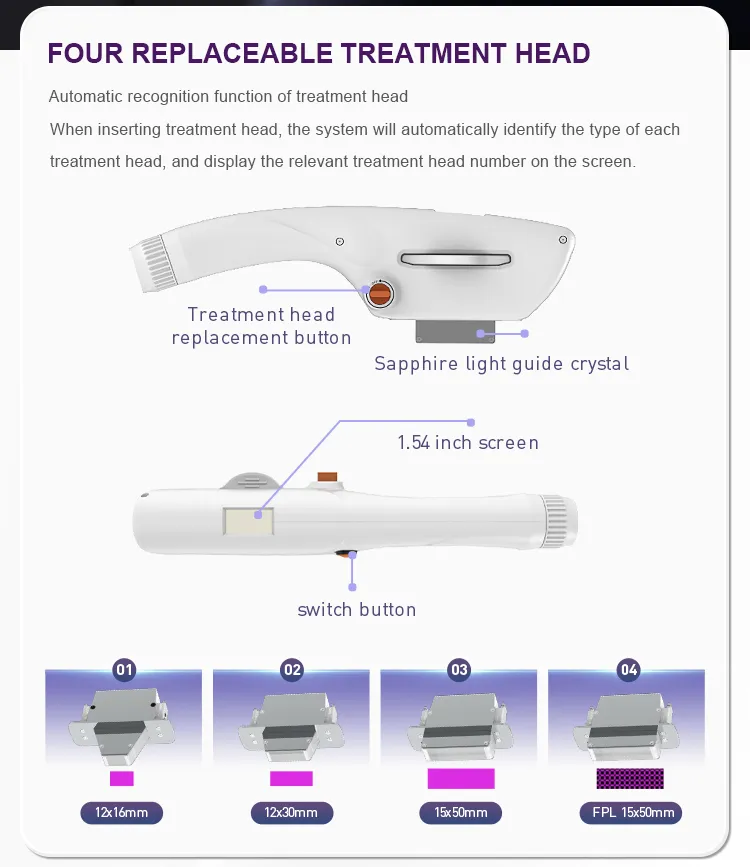 FOUR REPLACEABLE TREATMENT HEAD

Automatic recognition function of treatment head

When inserting treatment head, the system will automatically identify the type of each treatment head, and display the relevant treatment head number on the screen.

Treatment head replacement button

Sapphire light guide crystal

1.54 inch screen

switch button

01

12x16mm

02

12x30mm

03

15x50mm

04

FPL 15x50mm