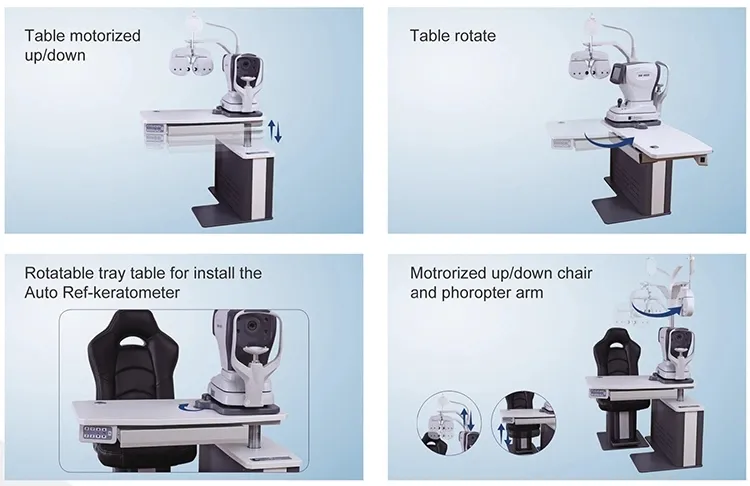 Table motorized up/down

Table rotate

Rotatable tray table for install the Auto Ref-keratometer

Motrorized up/down chair and phoropter arm