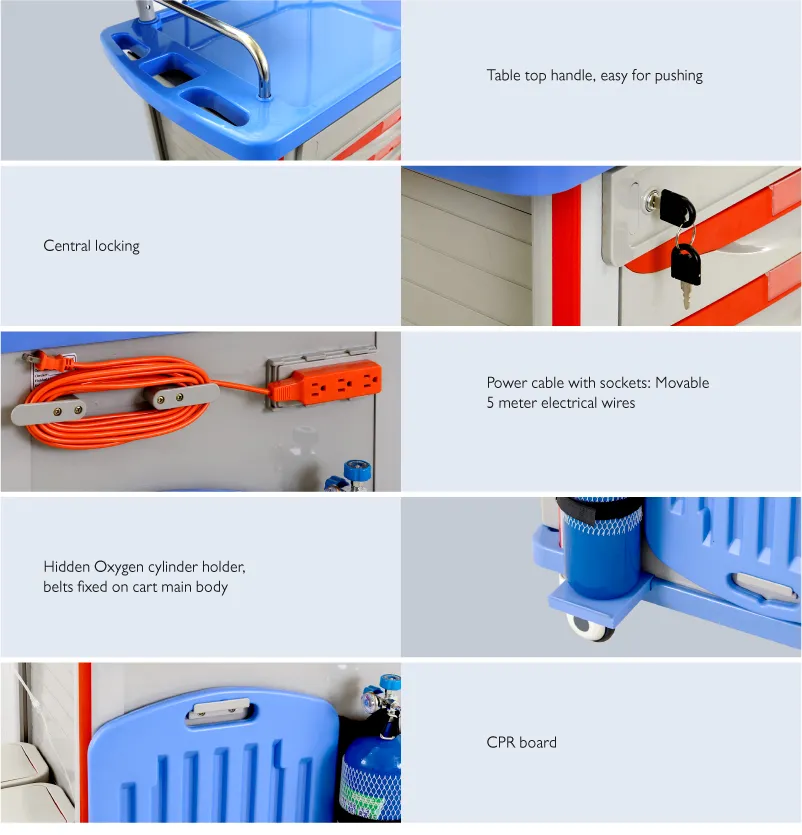 Table top handle, easy for pushing

Central locking

Power cable with sockets: Movable 5 meter electrical wires

Hidden Oxygen cylinder holder, belts fixed on cart main body

CPR board