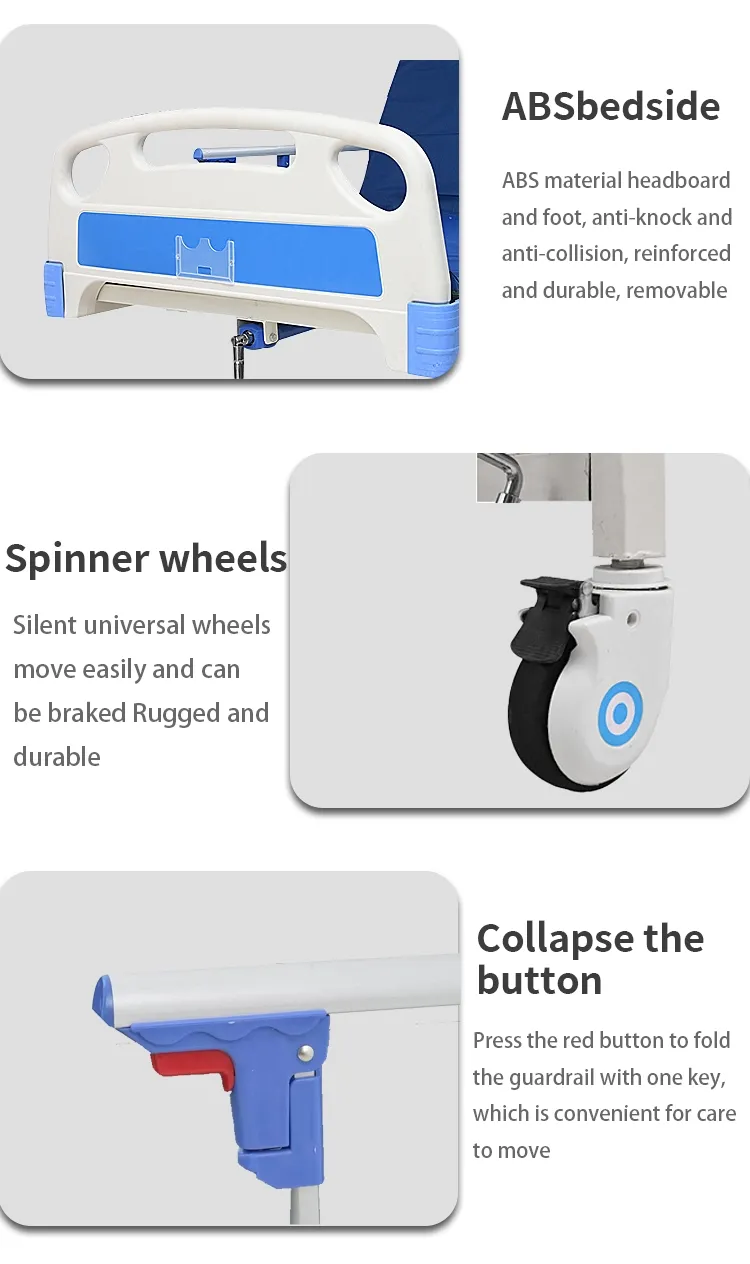 ABSbedside

ABS material headboard and foot, anti-knock and anti-collision, reinforced and durable, removable

Spinner wheels

Silent universal wheels move easily and can be braked Rugged and durable

Collapse the button

Press the red button to fold the guardrail with one key, which is convenient for care to move