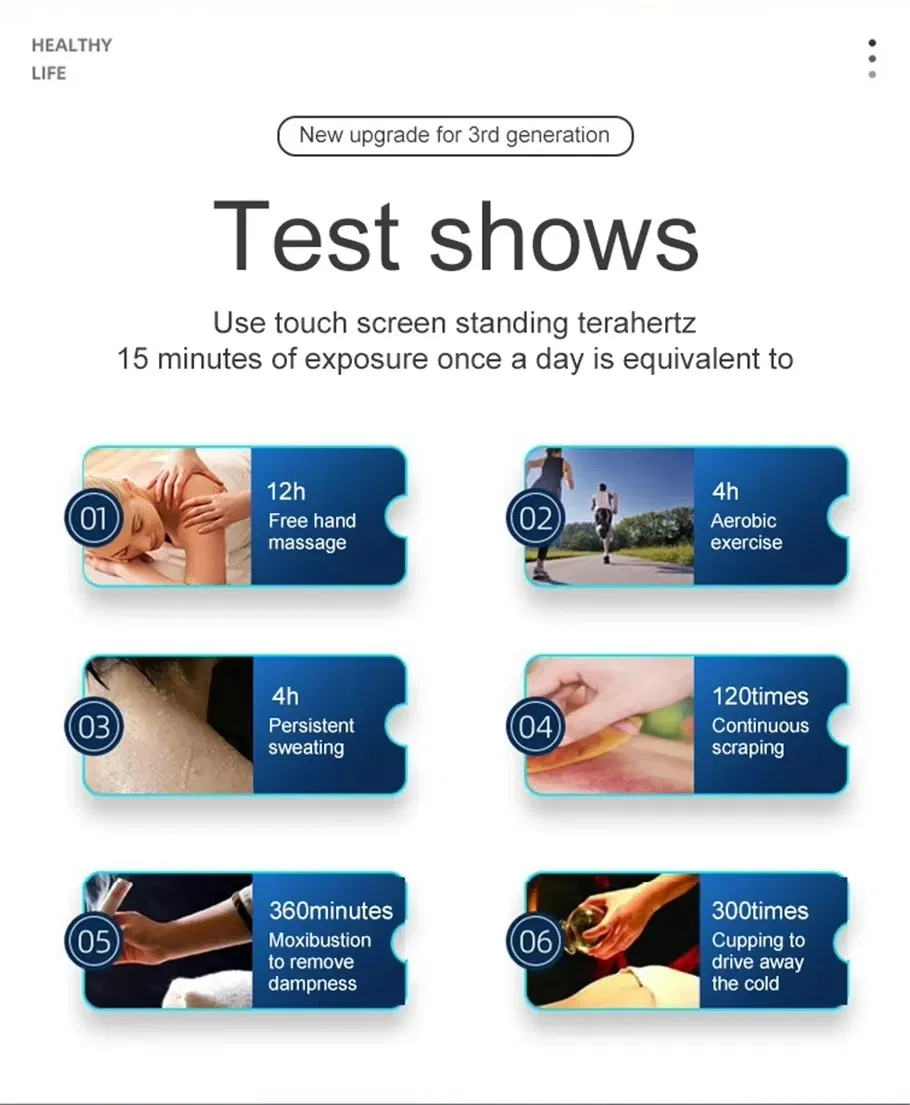 HEALTHY
LIFE

New upgrade for 3rd generation

Test shows

Use touch screen standing terahertz
15 minutes of exposure once a day is equivalent to

01
12h
Free hand massage

02
4h
Aerobic exercise

03
4h
Persistent sweating

04
120times
Continuous scraping

05
360minutes
Moxibustion to remove dampness

06
300times
Cupping to drive away the cold